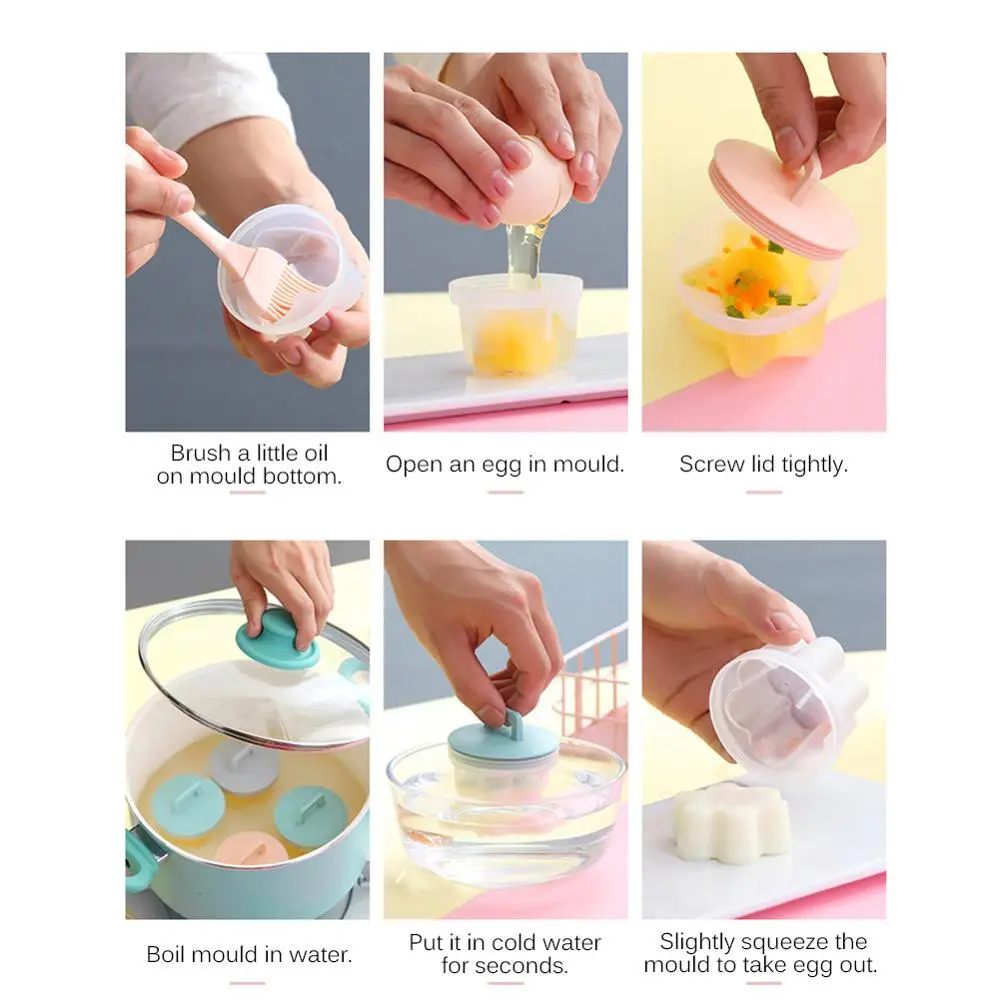 Brush a little oil on mould bottom.

Open an egg in mould.

Screw lid tightly.

Boil mould in water.

Put it in cold water for seconds.

Slightly squeeze the mould to take egg out.