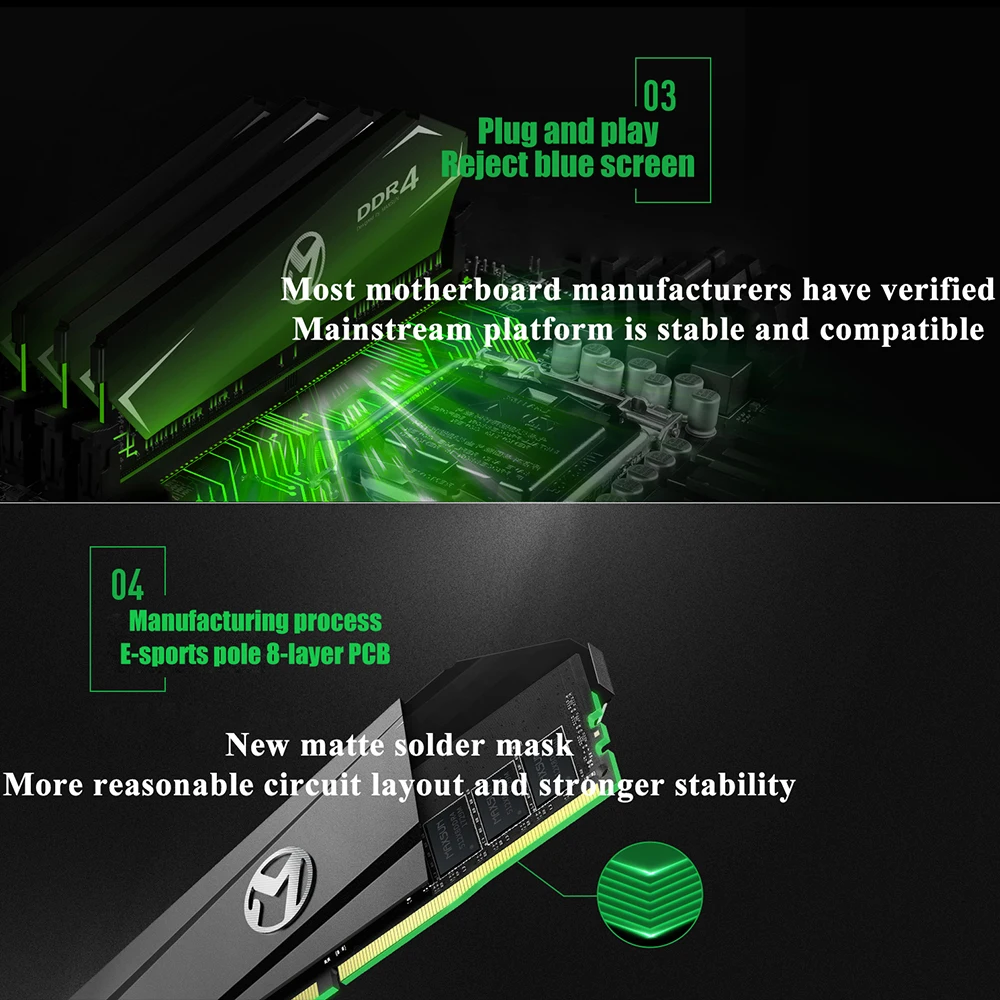 03
Plug and play
Reject blue screen

DDR4

Most motherboard manufacturers have verified
Mainstream platform is stable and compatible

04
Manufacturing process
E-sports pole 8-layer PCB

New matte solder mask
More reasonable circuit layout and stronger stability