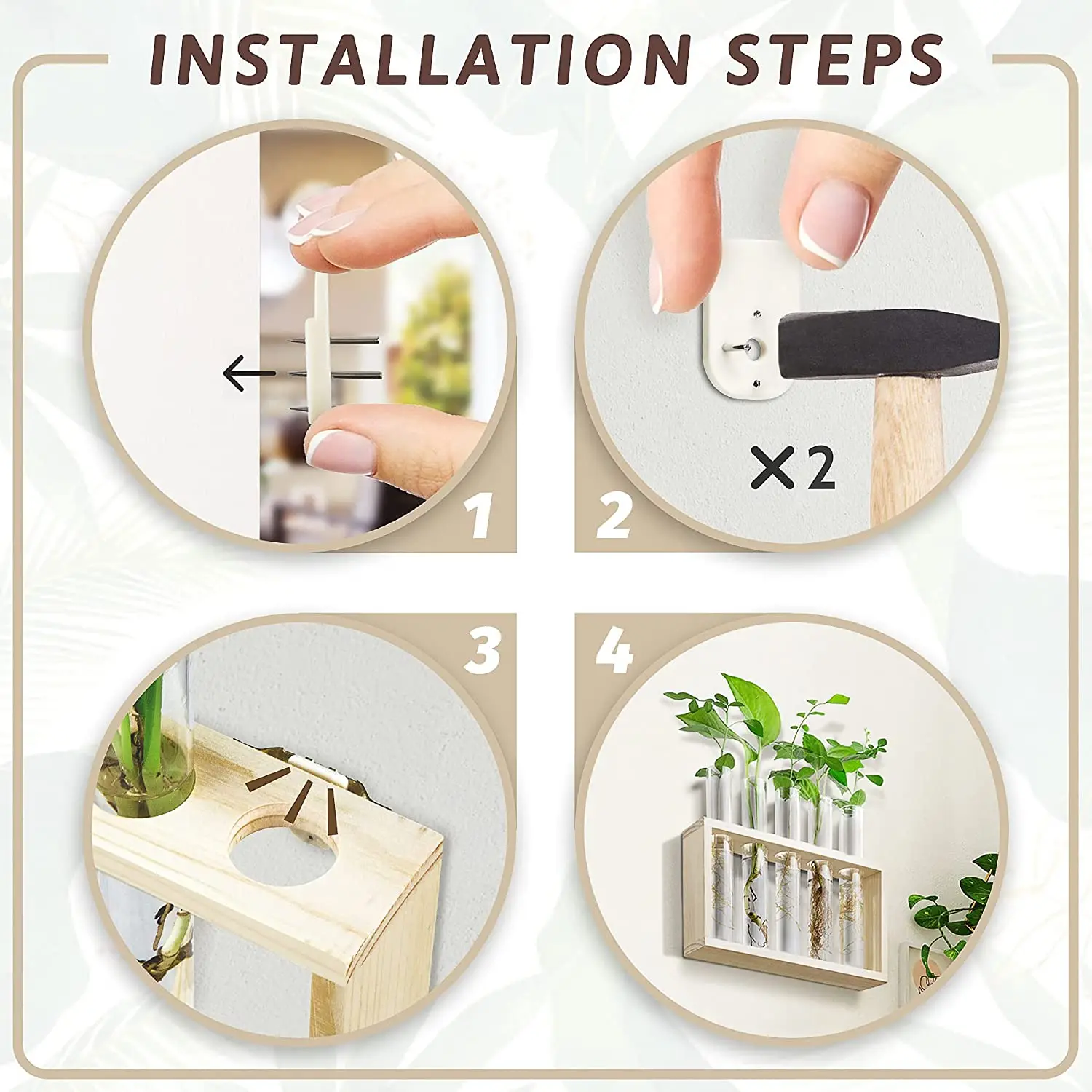 INSTALLATION STEPS

1

2

×2

3

4