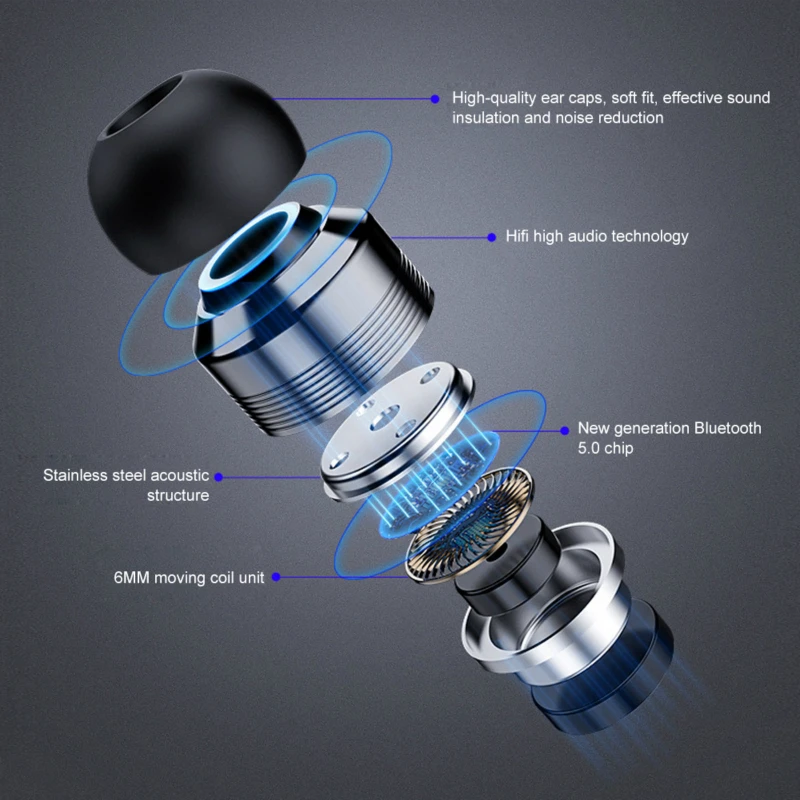 High-quality ear caps, soft fit, effective sound insulation and noise reduction

Hifi high audio technology

New generation Bluetooth 5.0 chip

Stainless steel acoustic structure

6MM moving coil unit