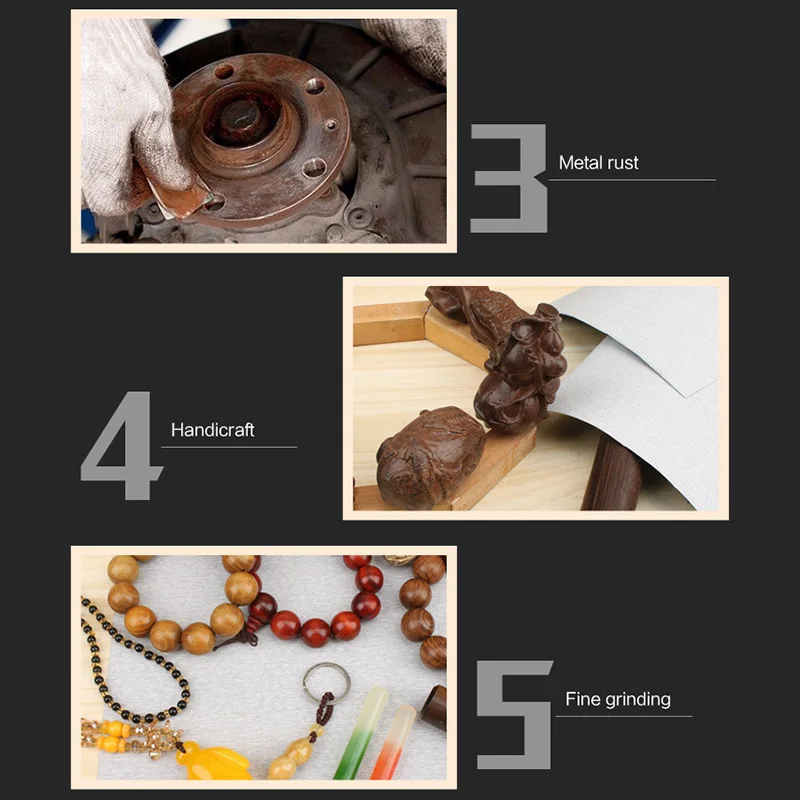 3
Metal rust

4
Handicraft

5
Fine grinding