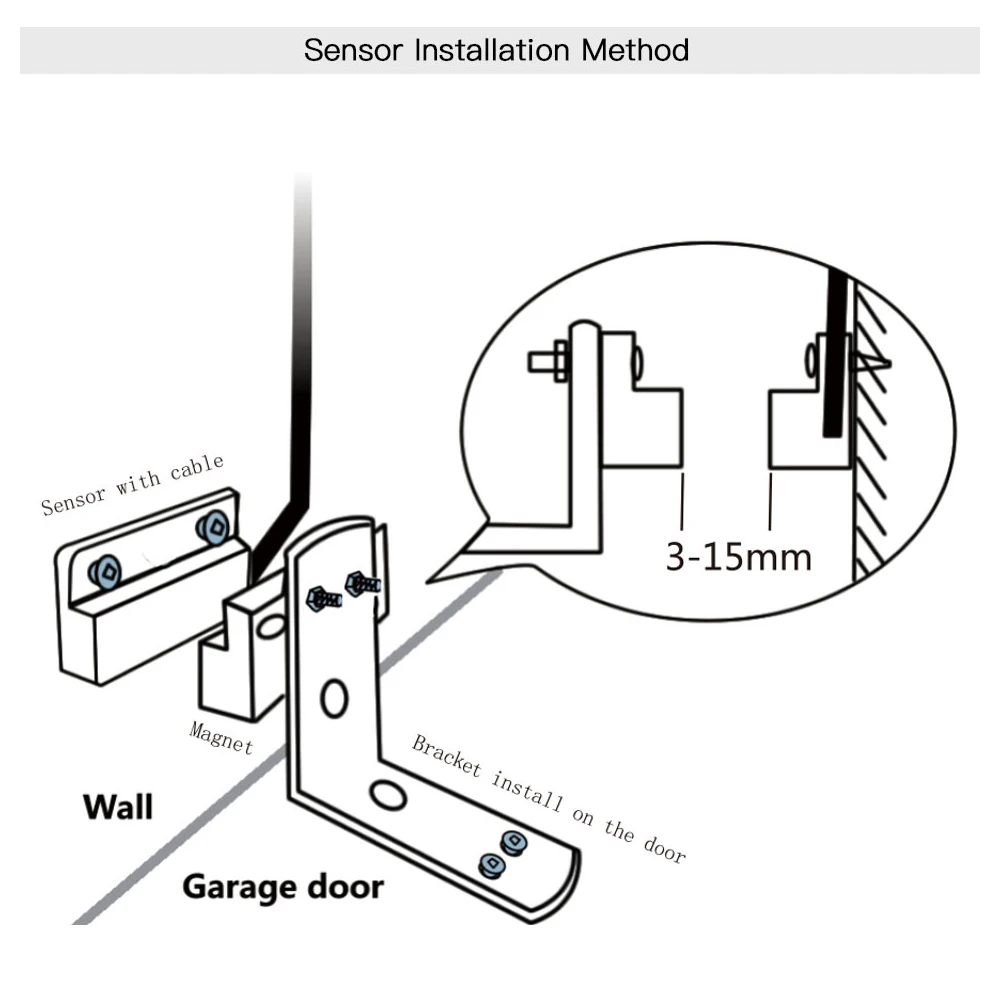 Sensor Installation Method

Sensor with cable

3-15mm

Magnet

Bracket install on the door

Wall

Garage door