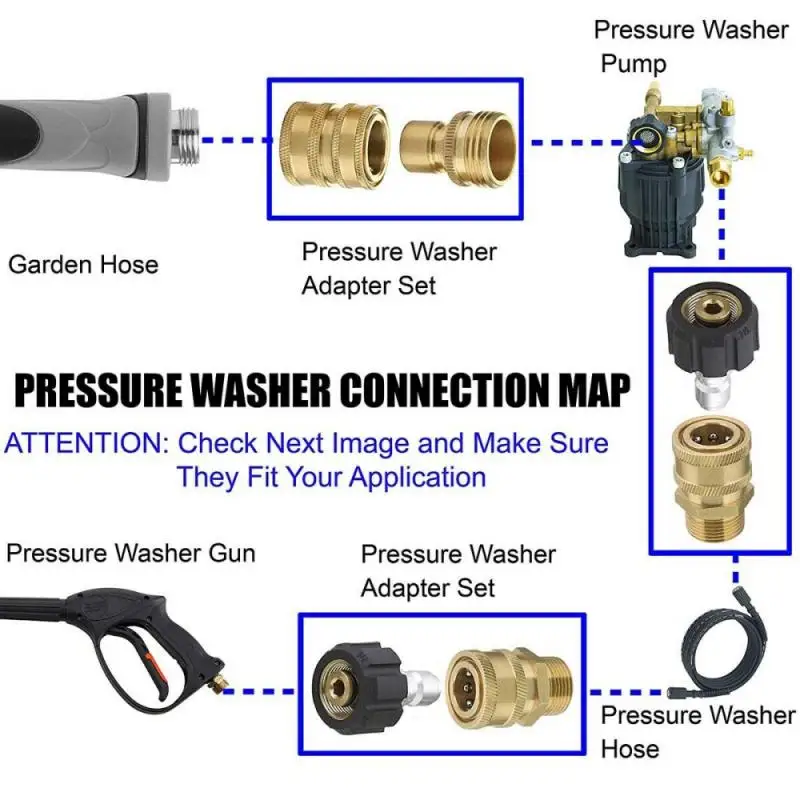 Pressure Washer Pump

Garden Hose

Pressure Washer Adapter Set

PRESSURE WASHER CONNECTION MAP

ATTENTION: Check Next Image and Make Sure They Fit Your Application

Pressure Washer Gun

Pressure Washer Adapter Set

Pressure Washer Hose