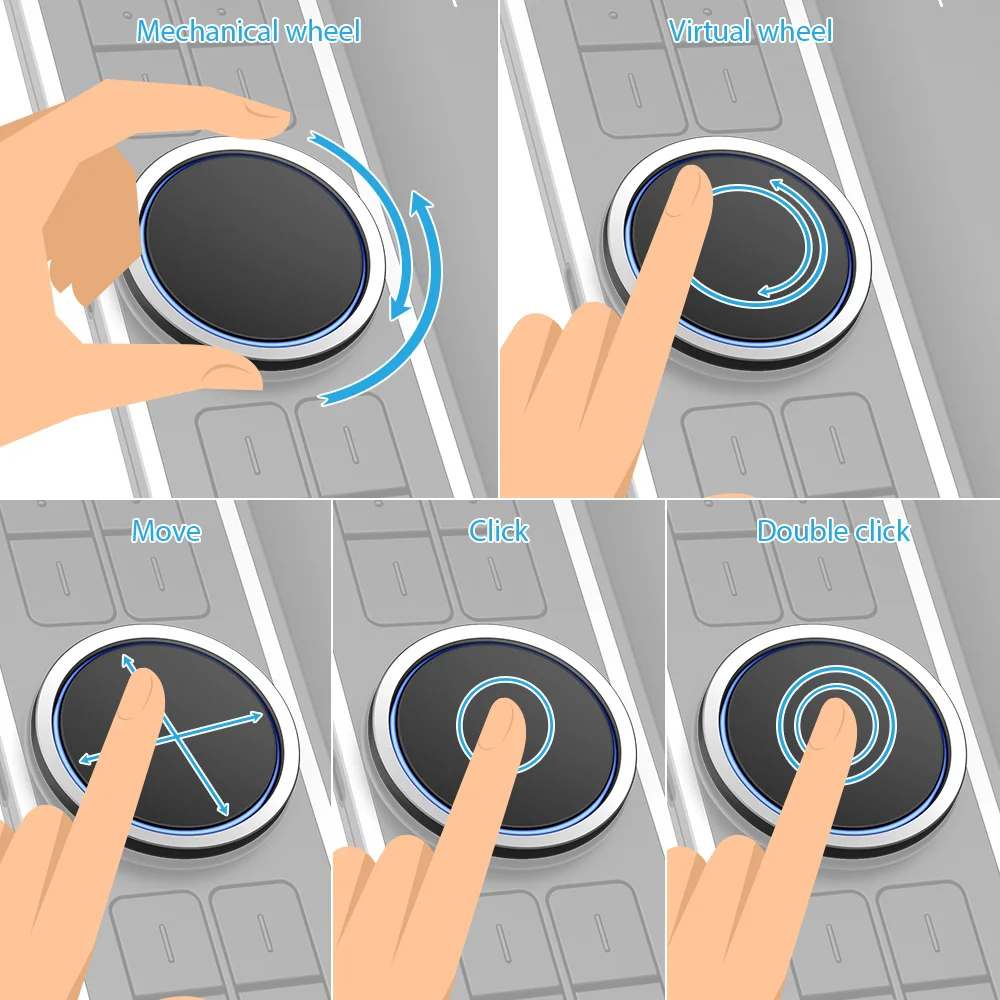 Mechanical wheel

Virtual wheel

Move

Click

Double click