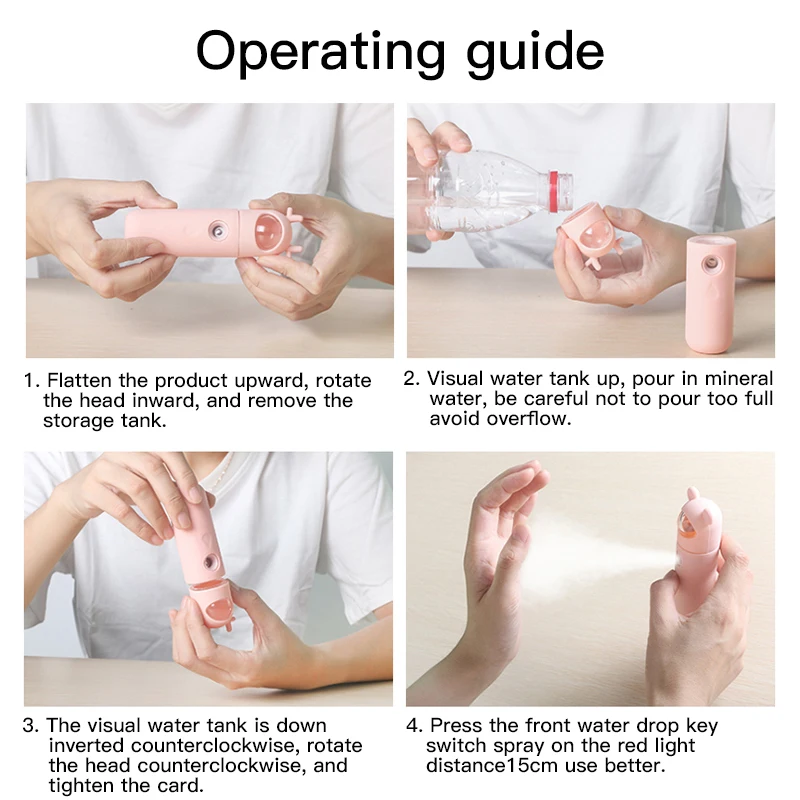 Operating guide

1. Flatten the product upward, rotate the head inward, and remove the storage tank.

2. Visual water tank up, pour in mineral water, be careful not to pour too full avoid overflow.

3. The visual water tank is down inverted counterclockwise, rotate the head counterclockwise, and tighten the card.

4. Press the front water drop key switch spray on the red light distance15cm use better.