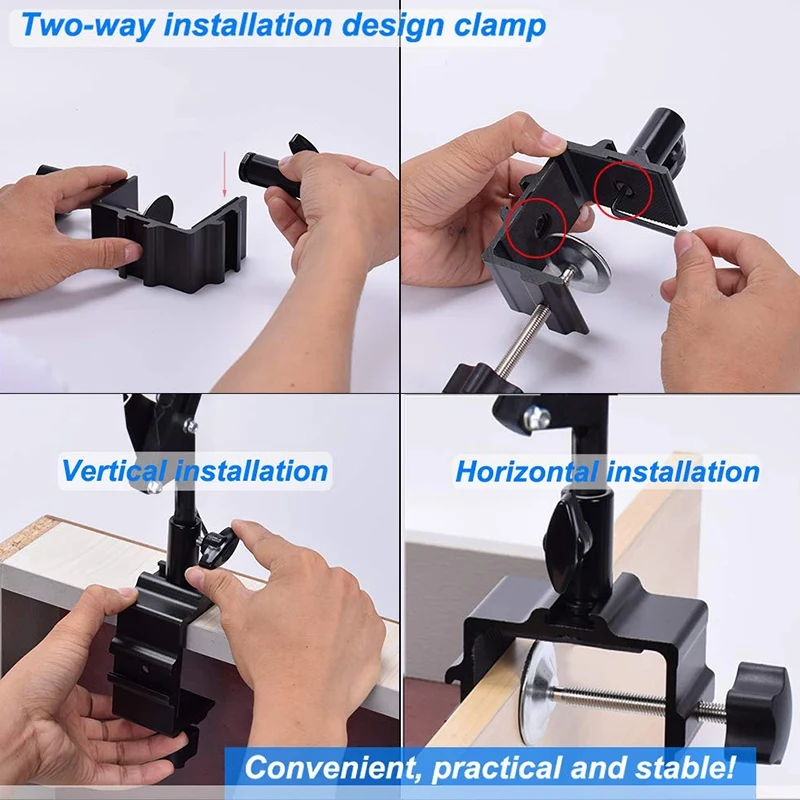 Two-way installation design clamp

Vertical installation

Horizontal installation

Convenient, practical and stable!