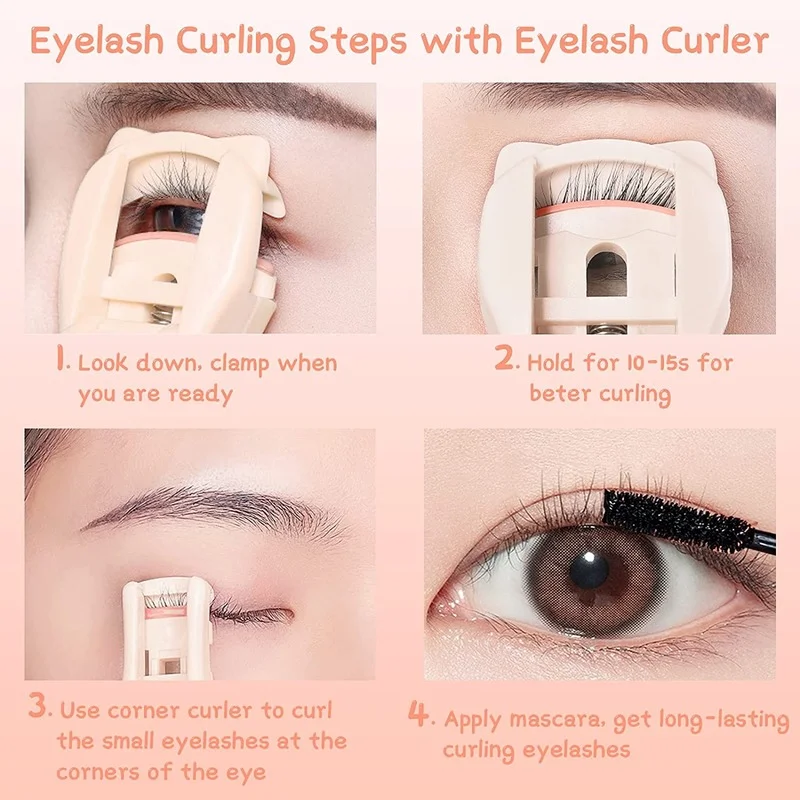 Eyelash Curling Steps with Eyelash Curler

1. Look down, clamp when you are ready

2. Hold for 10-15s for beter curling

3. Use corner curler to curl the small eyelashes at the corners of the eye

4. Apply mascara, get long-lasting curling eyelashes