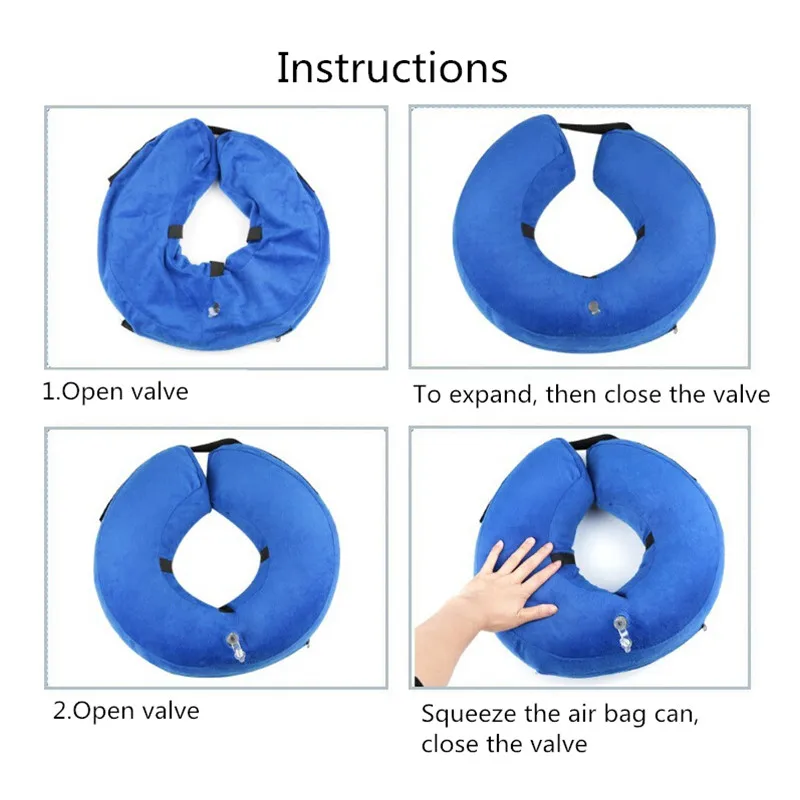 Instructions

1.Open valve

To expand, then close the valve

2.Open valve

Squeeze the air bag can, close the valve