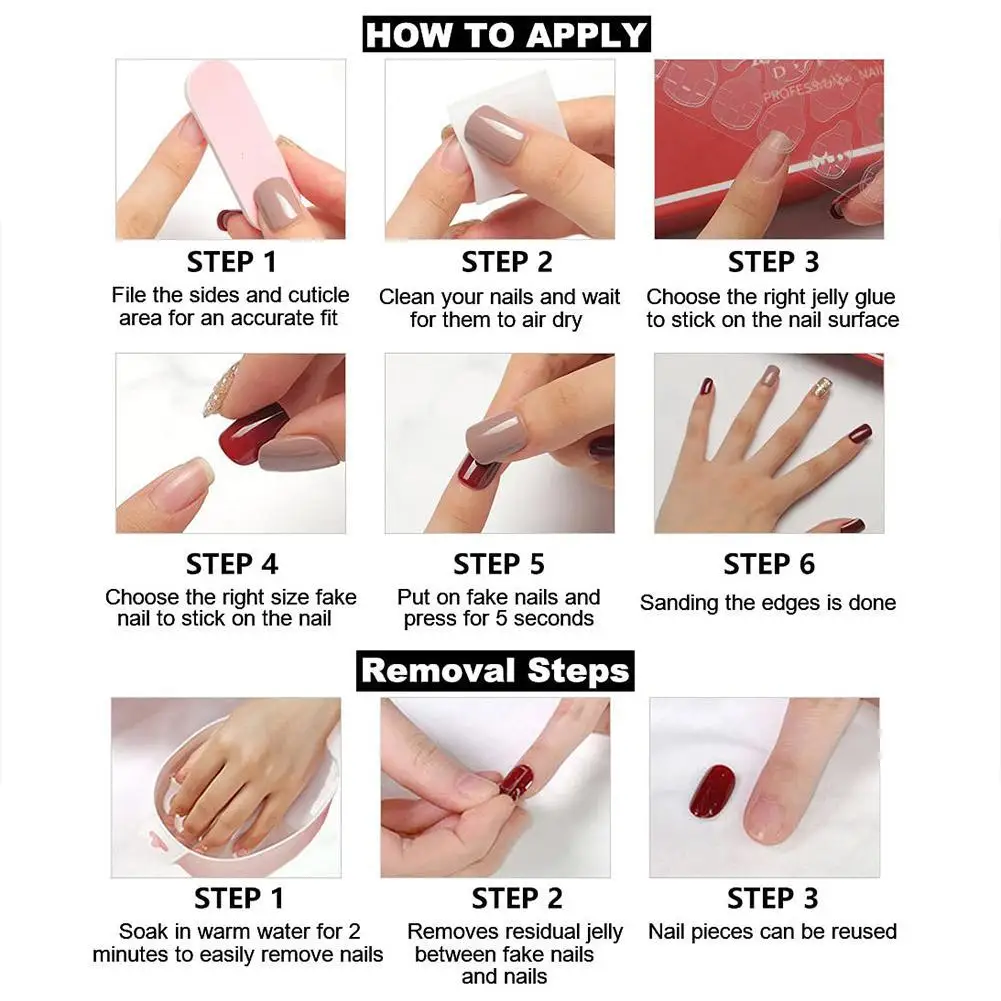 HOW TO APPLY

STEP 1
File the sides and cuticle area for an accurate fit

STEP 2
Clean your nails and wait for them to air dry

STEP 3
Choose the right jelly glue to stick on the nail surface

STEP 4
Choose the right size fake nail to stick on the nail

STEP 5
Put on fake nails and press for 5 seconds

STEP 6
Sanding the edges is done

Removal Steps

STEP 1
Soak in warm water for 2 minutes to easily remove nails

STEP 2
Removes residual jelly between fake nails and nails

STEP 3
Nail pieces can be reused