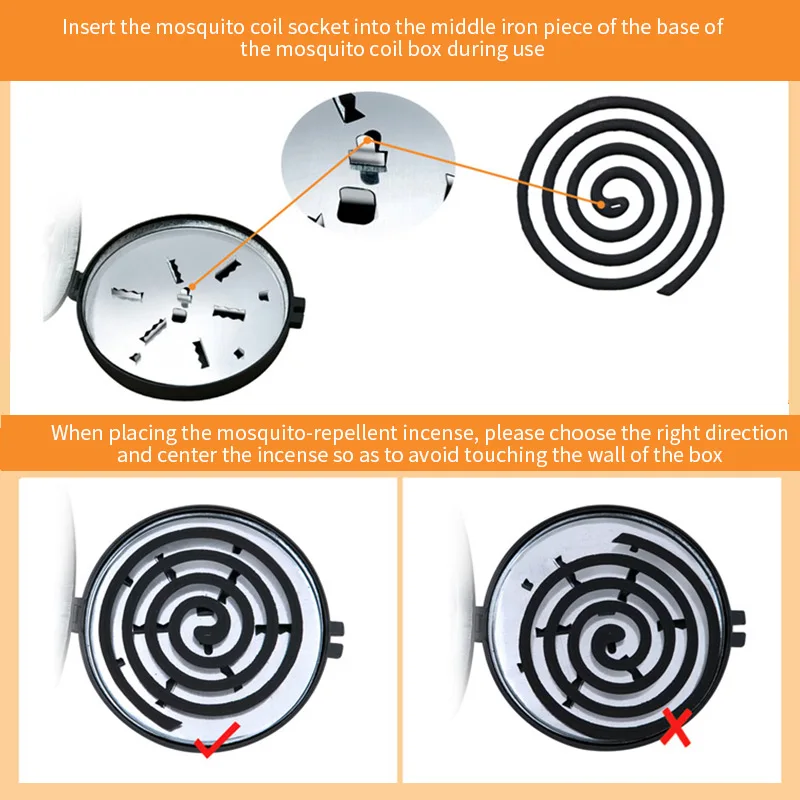 Insert the mosquito coil socket into the middle iron piece of the base of the mosquito coil box during use

When placing the mosquito-repellent incense, please choose the right direction and center the incense so as to avoid touching the wall of the box