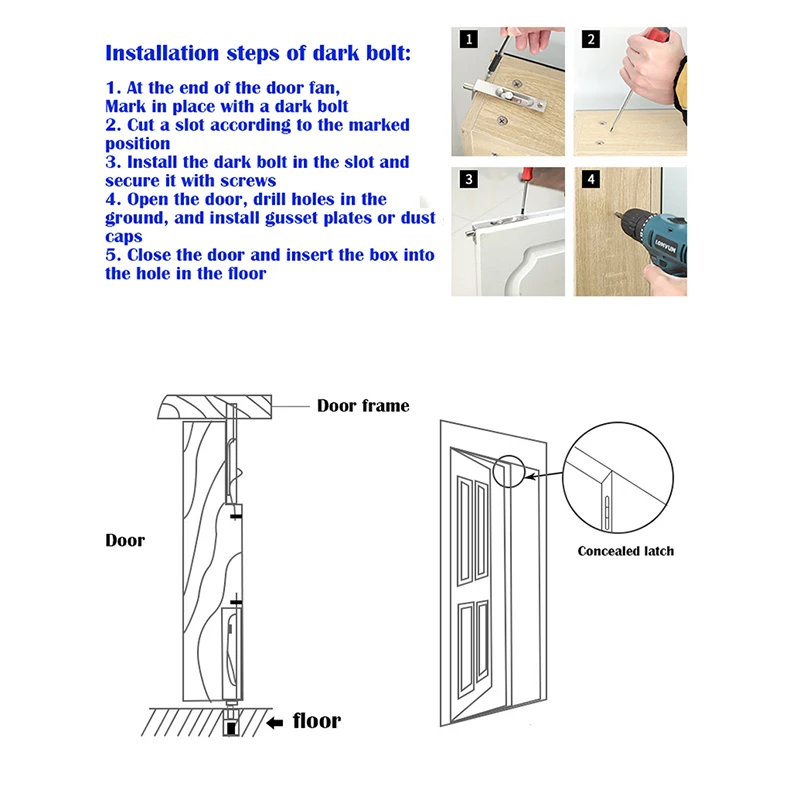 Installation steps of dark bolt:

1. At the end of the door fan, Mark in place with a dark bolt
2. Cut a slot according to the marked position
3. Install the dark bolt in the slot and secure it with screws
4. Open the door, drill holes in the ground, and install gusset plates or dust caps
5. Close the door and insert the box into the hole in the floor

1
2
3
4
LOMVUM

Door frame

Door

floor

Concealed latch