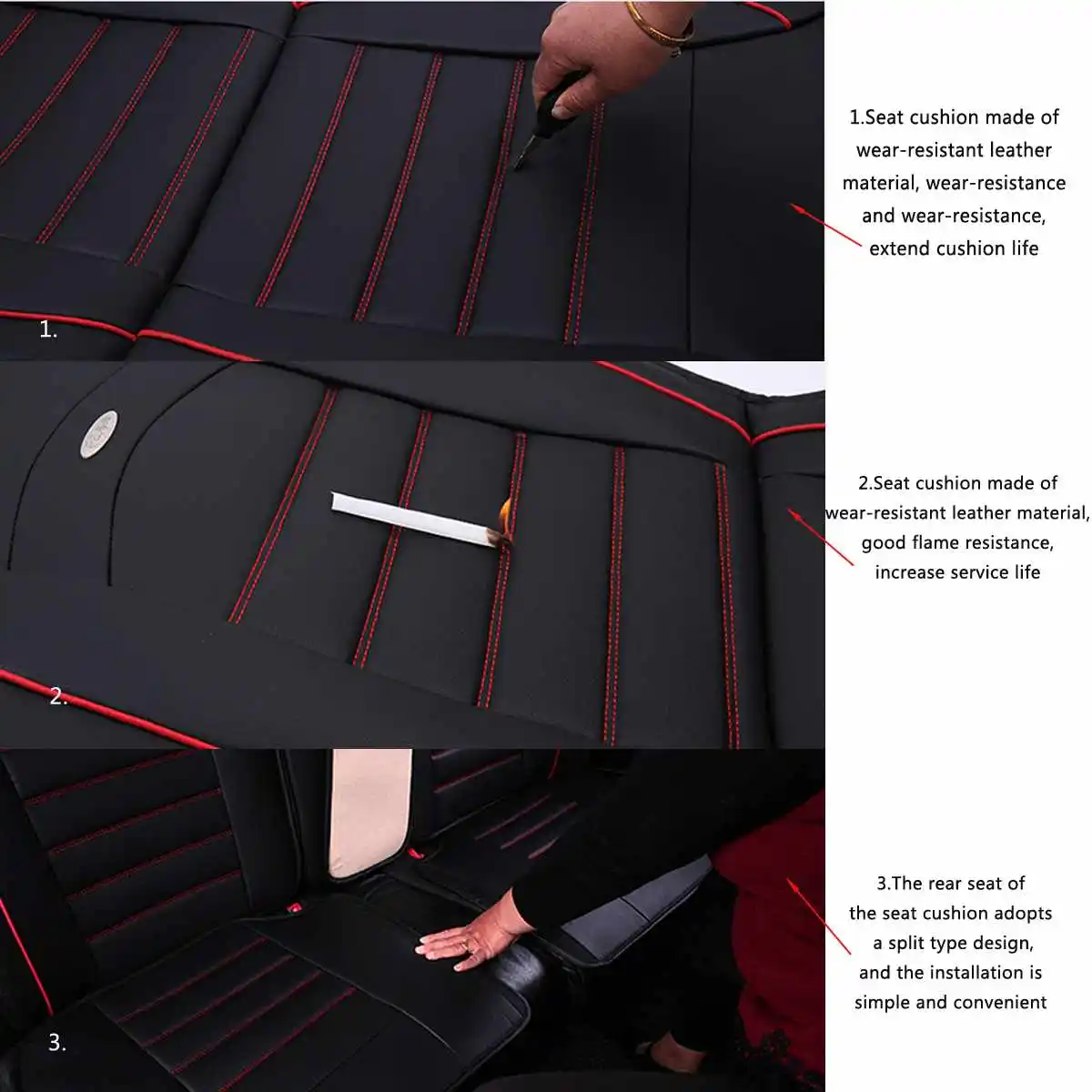 1.

1.Seat cushion made of wear-resistant leather material, wear-resistance and wear-resistance, extend cushion life

2.

2.Seat cushion made of wear-resistant leather material, good flame resistance, increase service life

3.

3.The rear seat of the seat cushion adopts a split type design, and the installation is simple and convenient