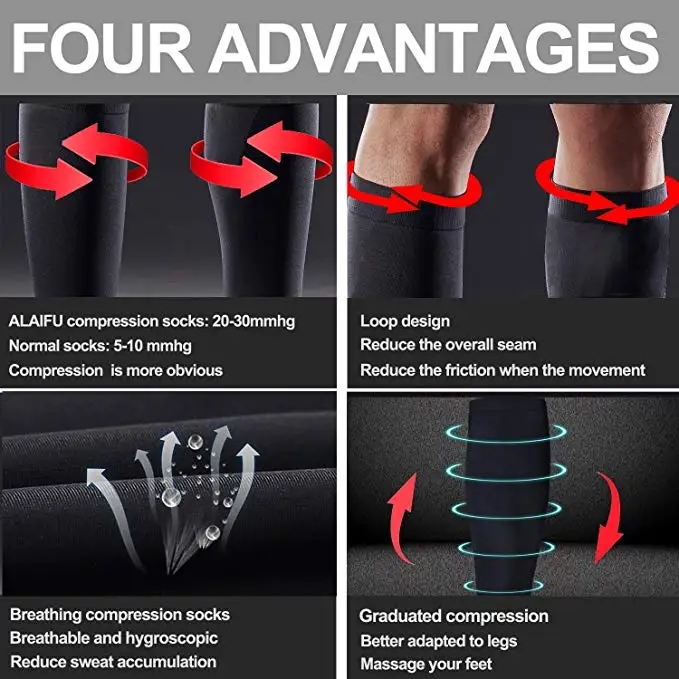 FOUR ADVANTAGES

ALAIFU compression socks: 20-30mmhg
Normal socks: 5-10 mmhg
Compression is more obvious

Loop design
Reduce the overall seam
Reduce the friction when the movement

Breathing compression socks
Breathable and hygroscopic
Reduce sweat accumulation

Graduated compression
Better adapted to legs
Massage your feet