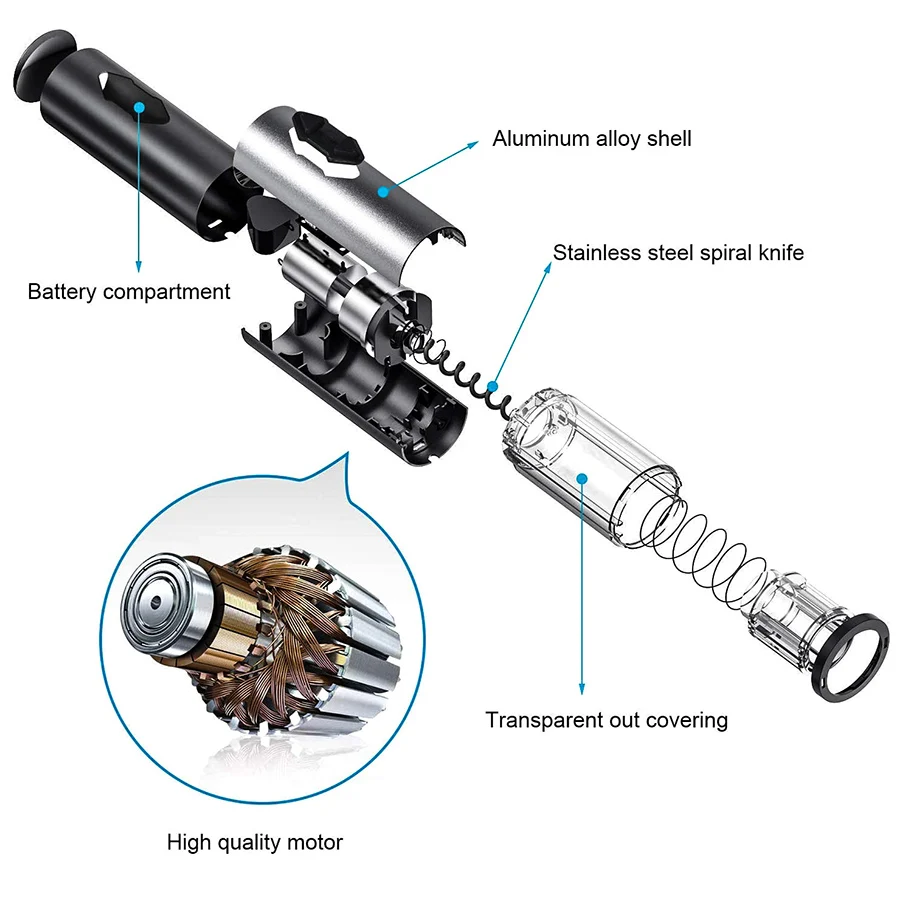 Aluminum alloy shell

Stainless steel spiral knife

Battery compartment

Transparent out covering

High quality motor