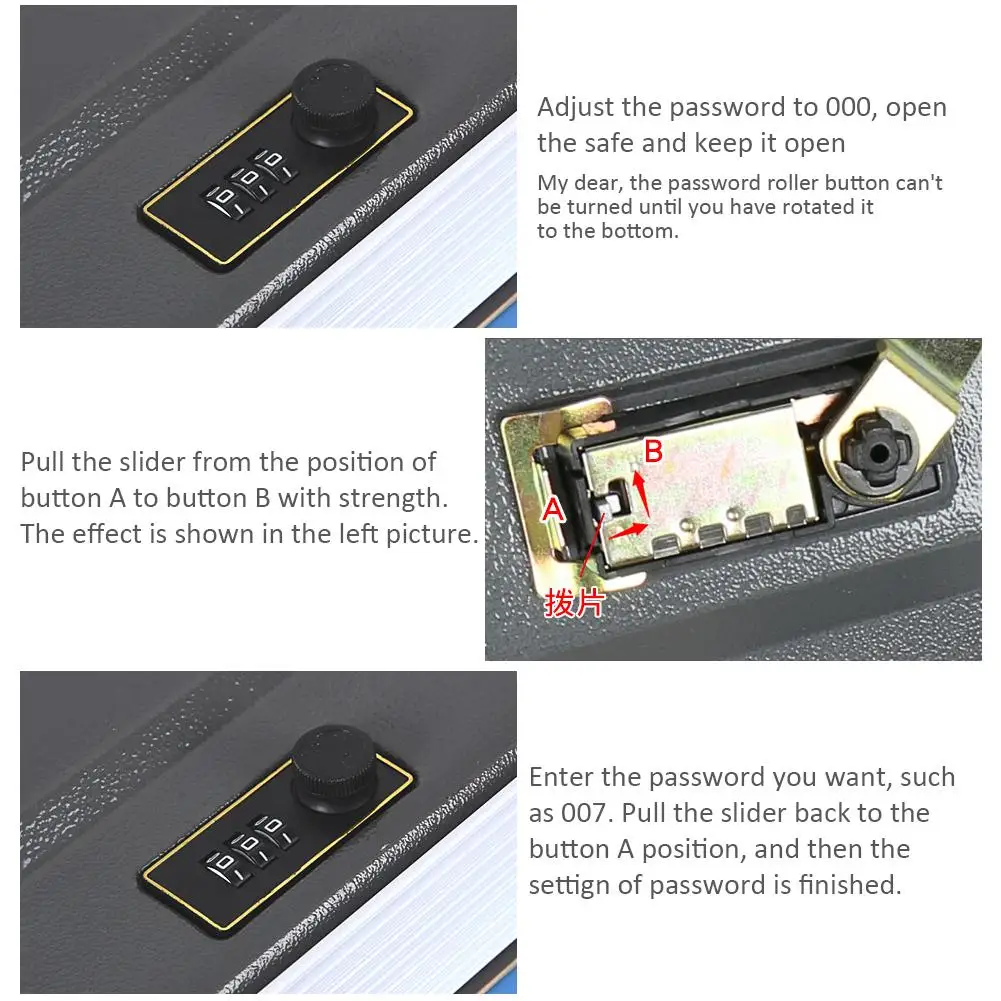 Adjust the password to 000, open the safe and keep it open

My dear, the password roller button can't be turned until you have rotated it to the bottom.

Pull the slider from the position of button A to button B with strength. The effect is shown in the left picture.

B

A

拨片

Enter the password you want, such as 007. Pull the slider back to the button A position, and then the settign of password is finished.