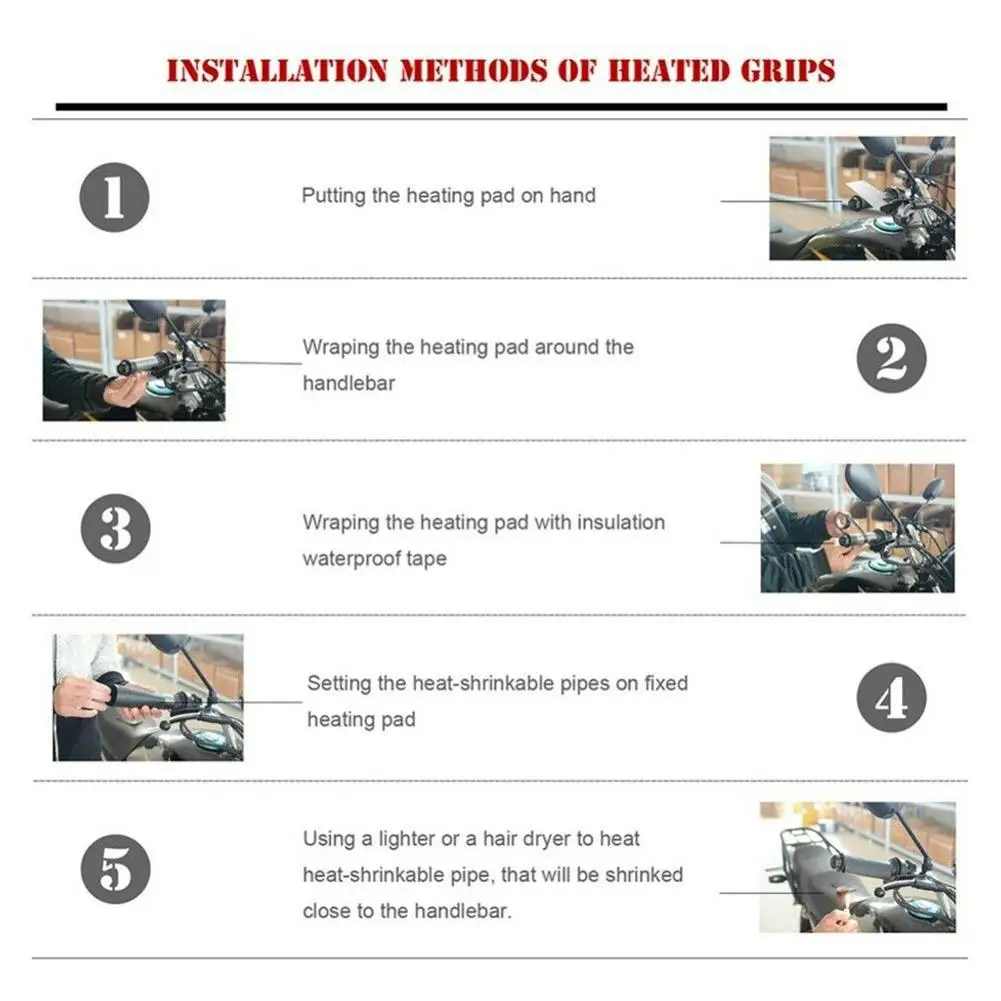 INSTALLATION METHODS OF HEATED GRIPS

1

Putting the heating pad on hand

Wraping the heating pad around the handlebar

2

3

Wraping the heating pad with insulation waterproof tape

Setting the heat-shrinkable pipes on fixed heating pad

4

5

Using a lighter or a hair dryer to heat heat-shrinkable pipe, that will be shrinked close to the handlebar.