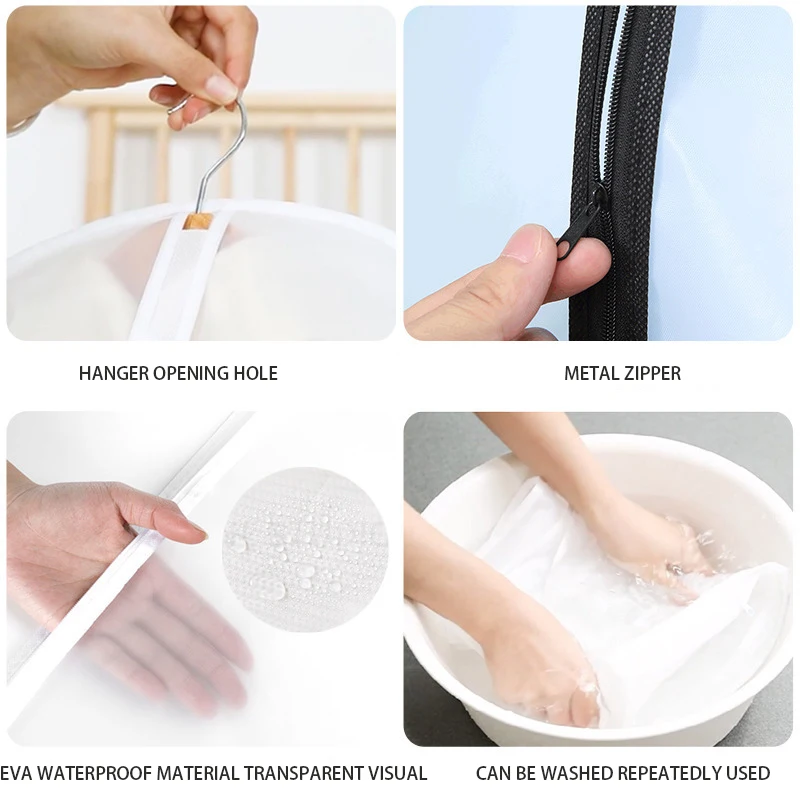 HANGER OPENING HOLE

METAL ZIPPER

EVA WATERPROOF MATERIAL TRANSPARENT VISUAL

CAN BE WASHED REPEATEDLY USED