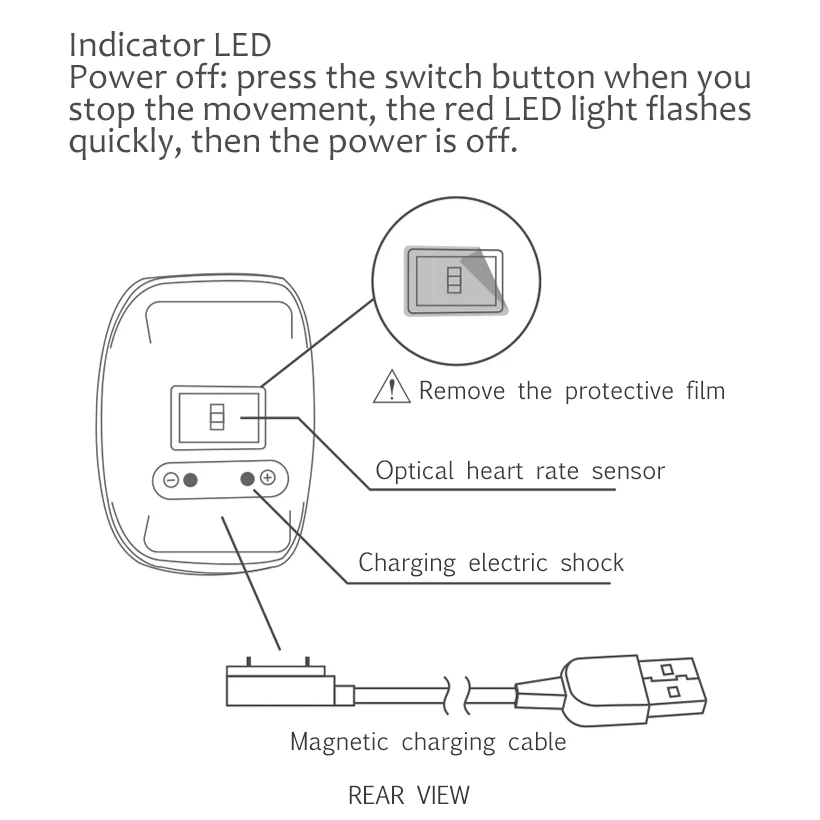 Indicator LED
Power off: press the switch button when you stop the movement, the red LED light flashes quickly, then the power is off.

Remove the protective film

Optical heart rate sensor

Charging electric shock

Magnetic charging cable

REAR VIEW