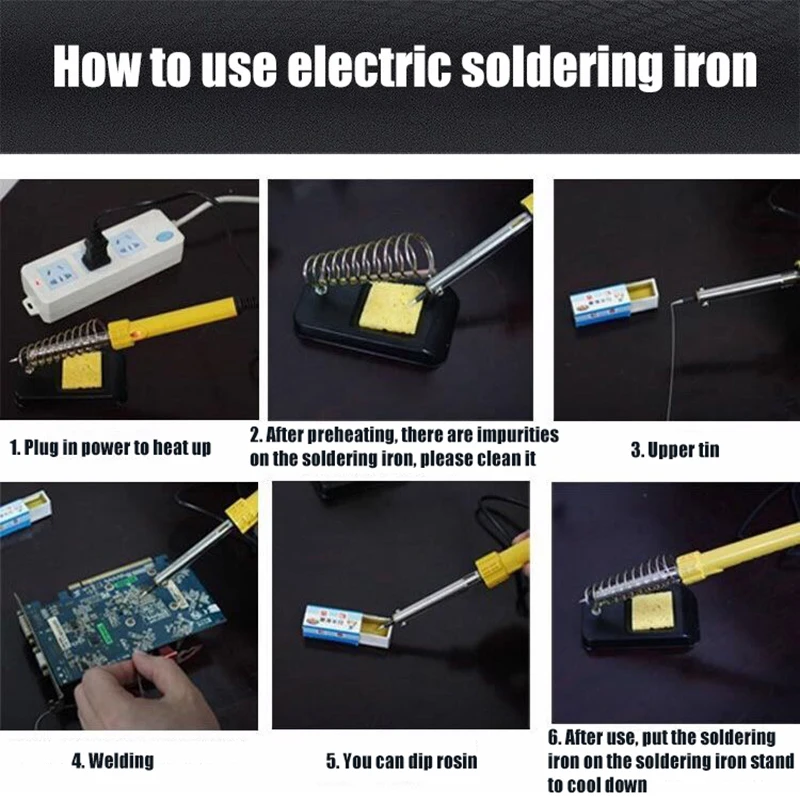 How to use electric soldering iron

1. Plug in power to heat up

2. After preheating, there are impurities on the soldering iron, please clean it

3. Upper tin

4. Welding

5. You can dip rosin

6. After use, put the soldering iron on the soldering iron stand to cool down