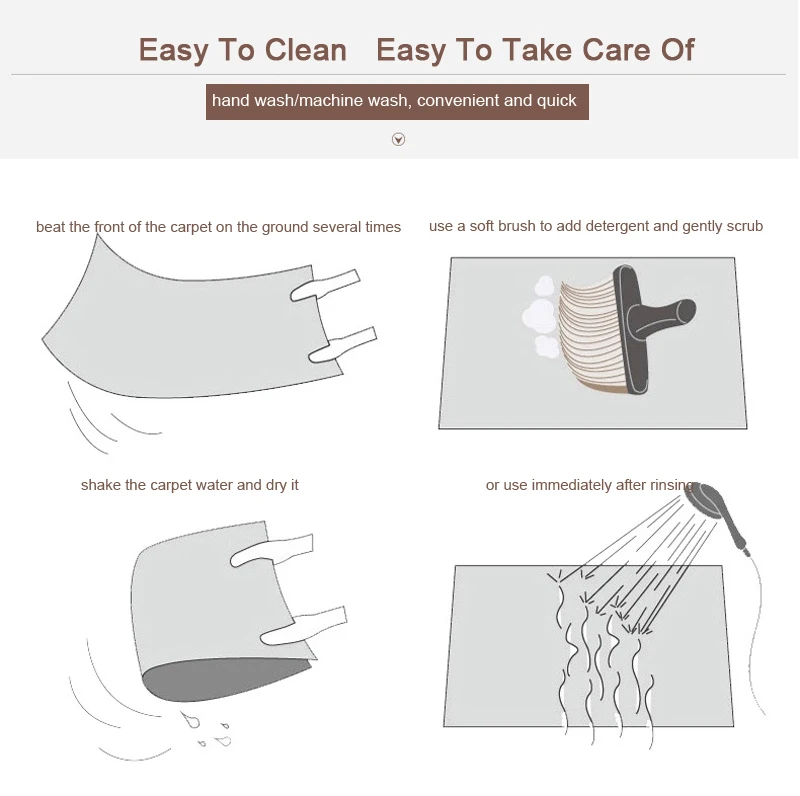 Easy To Clean Easy To Take Care Of

hand wash/machine wash, convenient and quick

beat the front of the carpet on the ground several times

use a soft brush to add detergent and gently scrub

shake the carpet water and dry it

or use immediately after rinsing