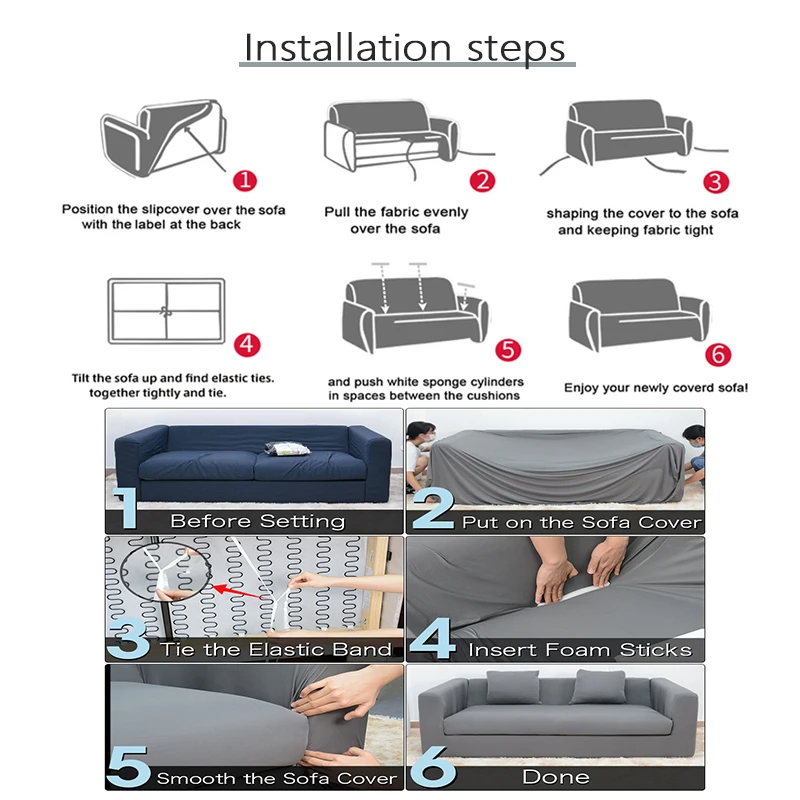 Installation steps

1
Position the slipcover over the sofa with the label at the back

2
Pull the fabric evenly over the sofa

3
shaping the cover to the sofa and keeping fabric tight

4
Tilt the sofa up and find elastic ties. together tightly and tie.

5
and push white sponge cylinders in spaces between the cushions

6
Enjoy your newly coverd sofa!

1 Before Setting

2 Put on the Sofa Cover

3 Tie the Elastic Band

4 Insert Foam Sticks

5 Smooth the Sofa Cover

6 Done