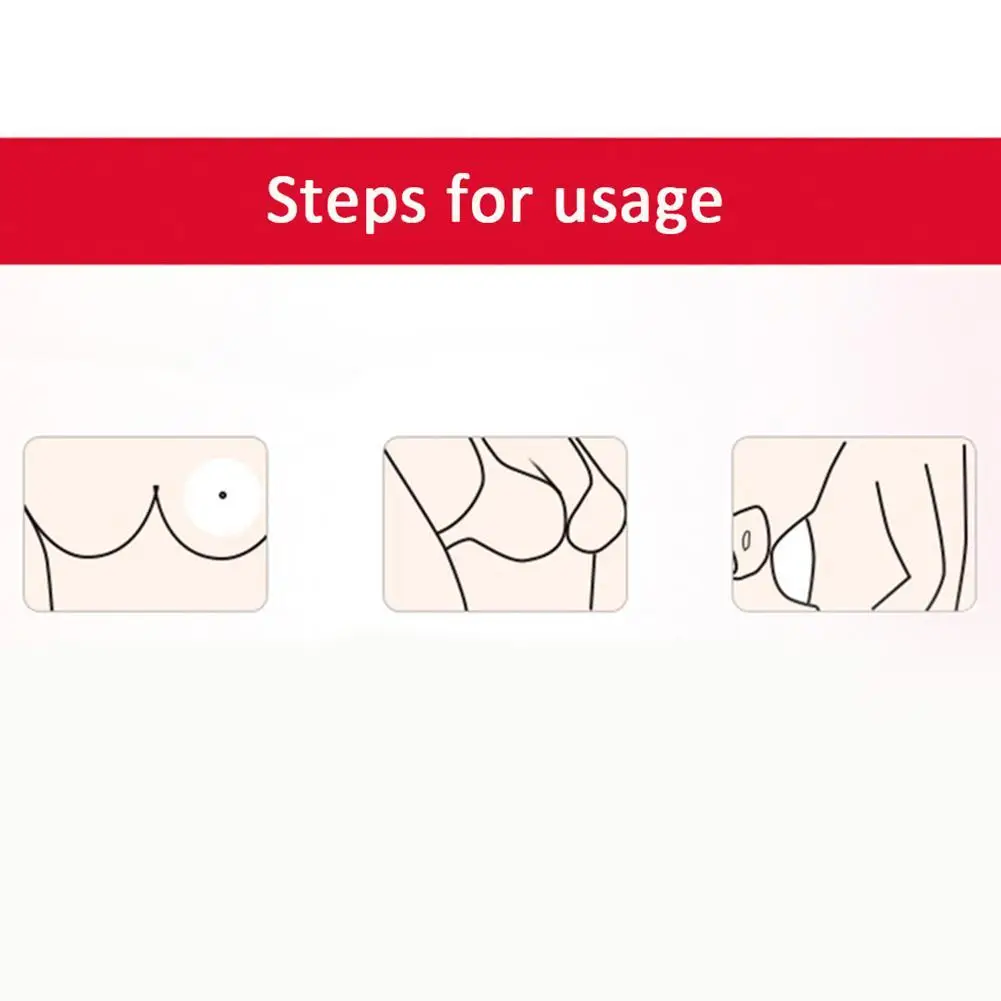 Steps for usage