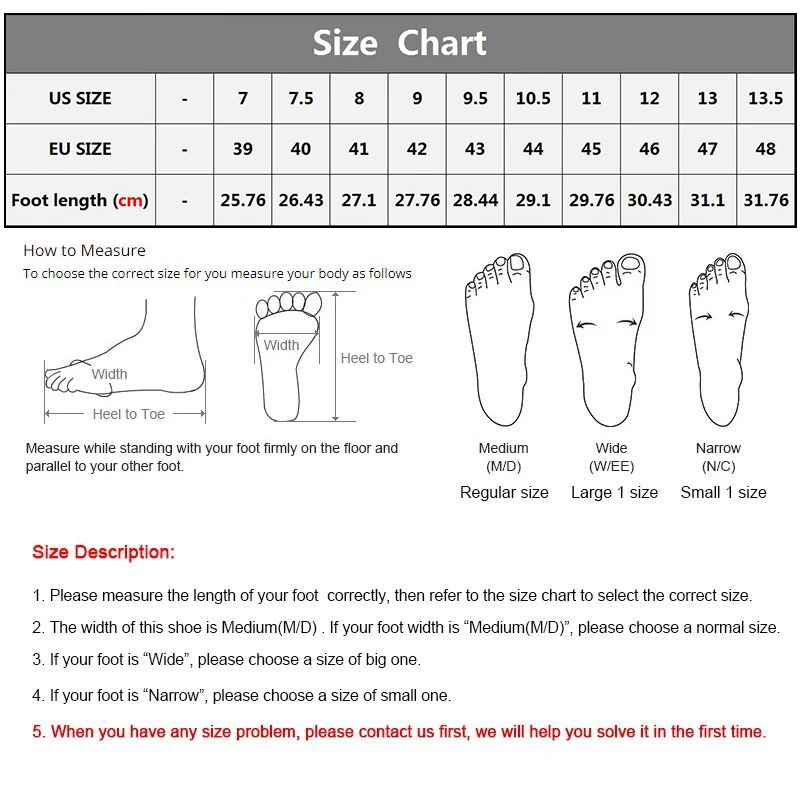 Size Chart

| US SIZE | - | 7 | 7.5 | 8 | 9 | 9.5 | 10.5 | 11 | 12 | 13 | 13.5 |
|---|---|---|---|---|---|---|---|---|---|---|---|
| EU SIZE | - | 39 | 40 | 41 | 42 | 43 | 44 | 45 | 46 | 47 | 48 |
| Foot length (cm) | - | 25.76 | 26.43 | 27.1 | 27.76 | 28.44 | 29.1 | 29.76 | 30.43 | 31.1 | 31.76 |

How to Measure
To choose the correct size for you measure your body as follows

Width
Heel to Toe
Width
Heel to Toe

Measure while standing with your foot firmly on the floor and parallel to your other foot.

Medium (M/D) Regular size
Wide (W/EE) Large 1 size
Narrow (N/C) Small 1 size

Size Description:

1. Please measure the length of your foot correctly, then refer to the size chart to select the correct size.

2. The width of this shoe is Medium(M/D) . If your foot width is “Medium(M/D)”, please choose a normal size.

3. If your foot is “Wide”, please choose a size of big one.

4. If your foot is “Narrow”, please choose a size of small one.

5. When you have any size problem, please contact us first, we will help you solve it in the first time.