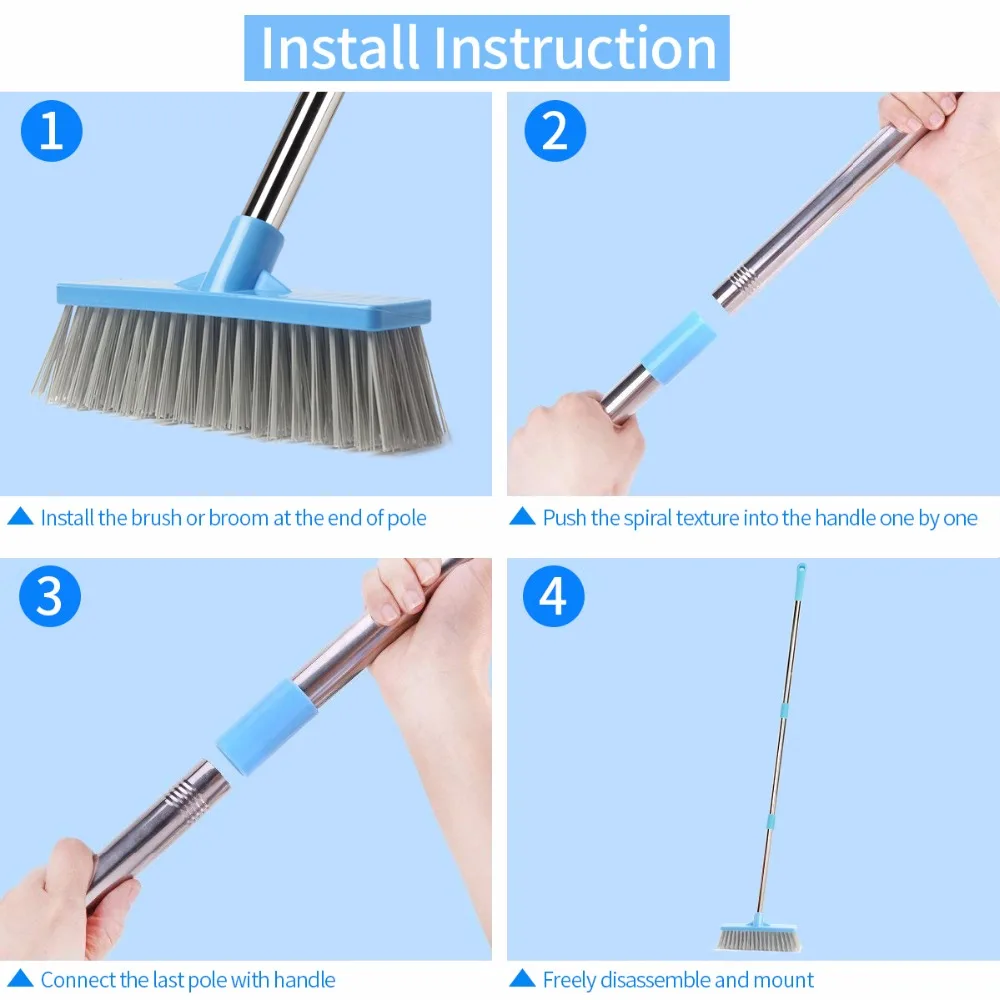 Install Instruction

1

▲ Install the brush or broom at the end of pole

2

▲ Push the spiral texture into the handle one by one

3

▲ Connect the last pole with handle

4

▲ Freely disassemble and mount