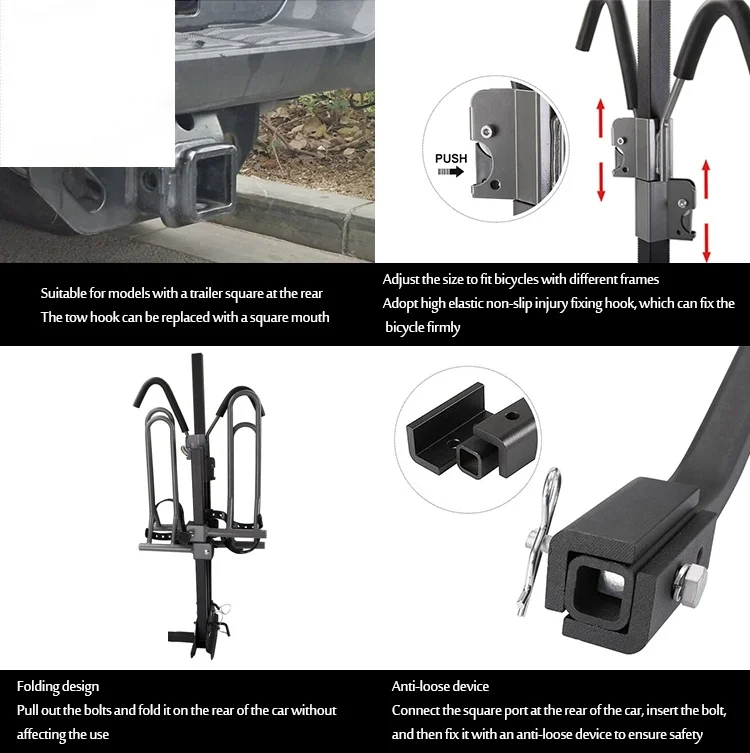 PUSH

Suitable for models with a trailer square at the rear
The tow hook can be replaced with a square mouth

Adjust the size to fit bicycles with different frames
Adopt high elastic non-slip injury fixing hook, which can fix the bicycle firmly

Folding design
Pull out the bolts and fold it on the rear of the car without affecting the use

Anti-loose device
Connect the square port at the rear of the car, insert the bolt, and then fix it with an anti-loose device to ensure safety