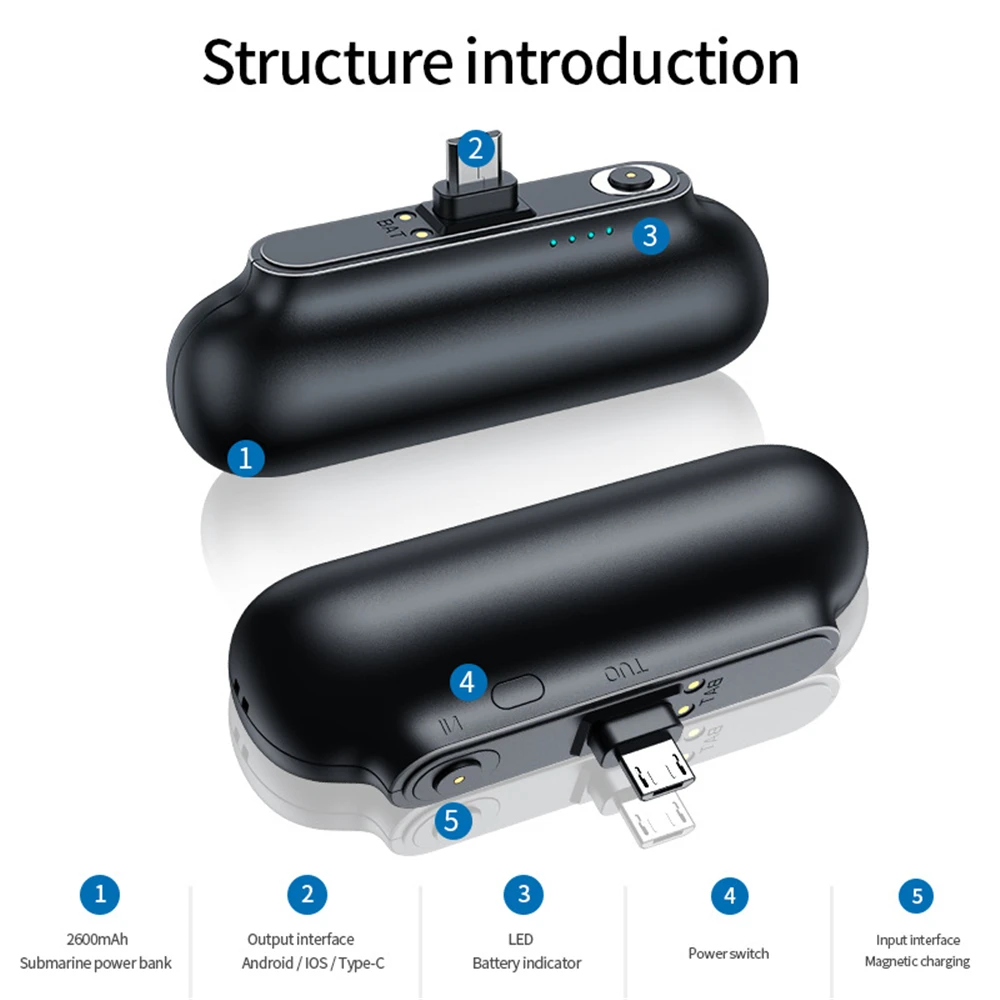 Structure introduction

2

BAT

3

1

4

OUT

BAT

IN

5

1
2600mAh
Submarine power bank

2
Output interface
Android / IOS / Type-C

3
LED
Battery indicator

4
Power switch

5
Input interface
Magnetic charging