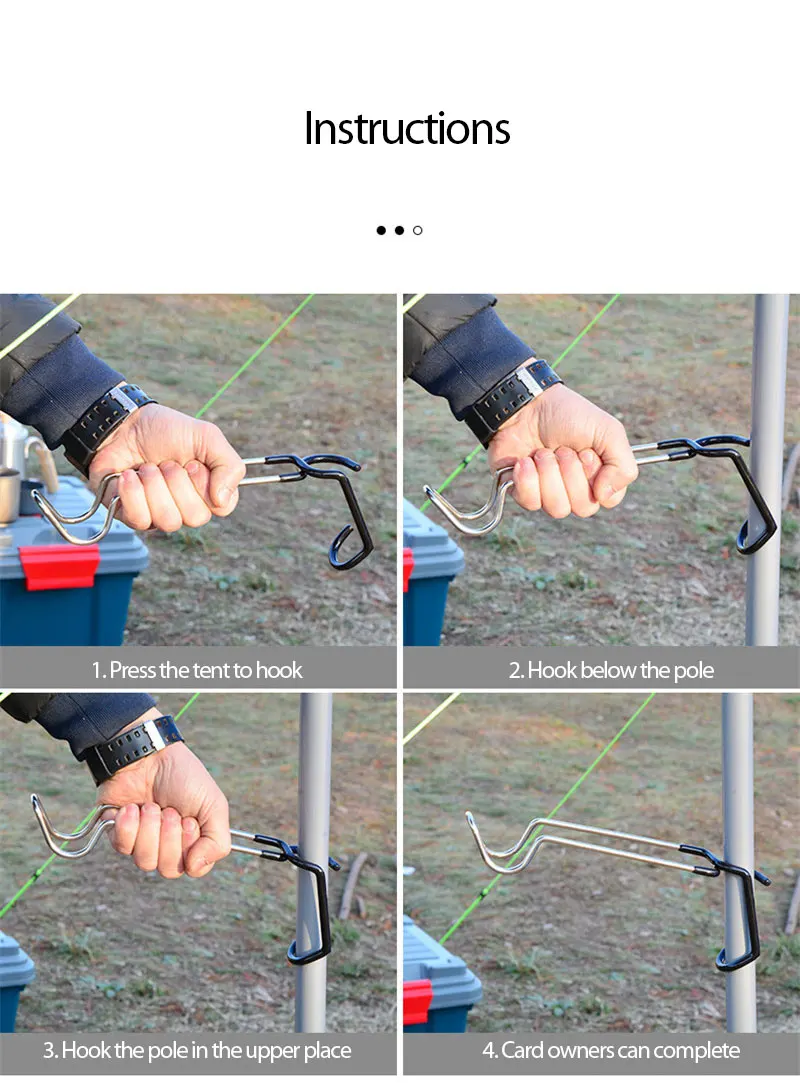 Instructions

1. Press the tent to hook

2. Hook below the pole

3. Hook the pole in the upper place

4. Card owners can complete