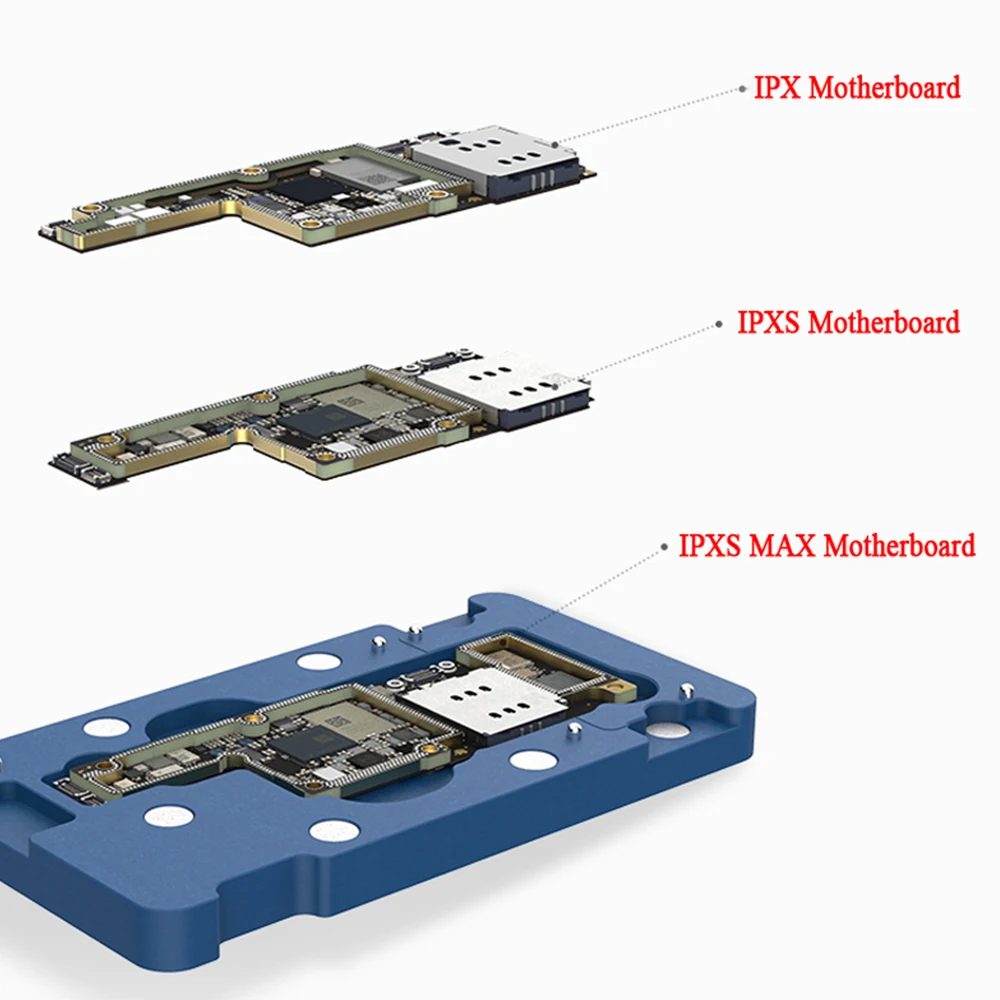 IPX Motherboard

IPXS Motherboard

IPXS MAX Motherboard