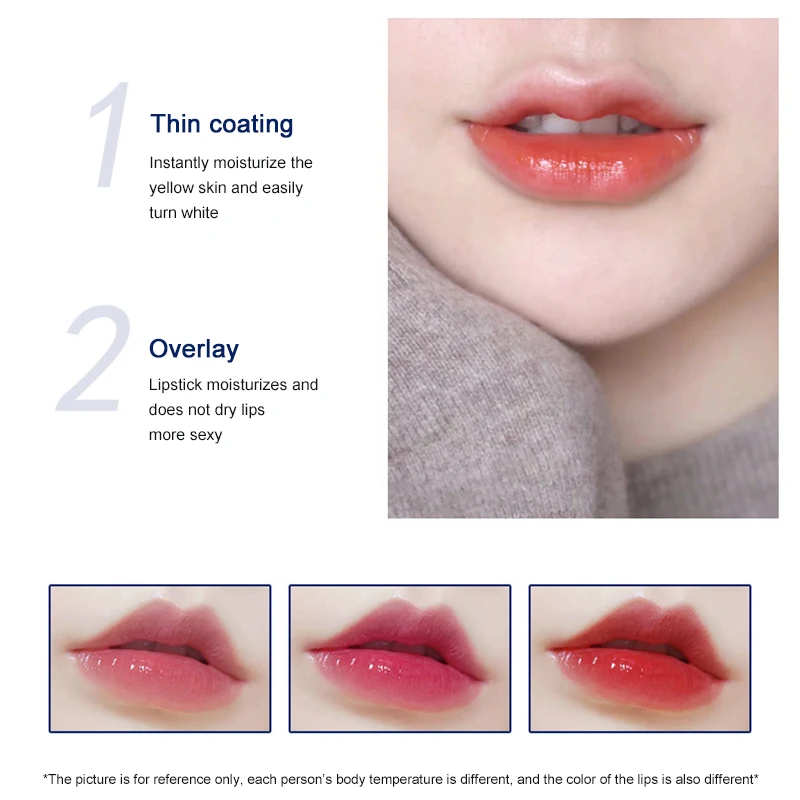 1
Thin coating
Instantly moisturize the yellow skin and easily turn white

2
Overlay
Lipstick moisturizes and does not dry lips more sexy

*The picture is for reference only, each person's body temperature is different, and the color of the lips is also different*