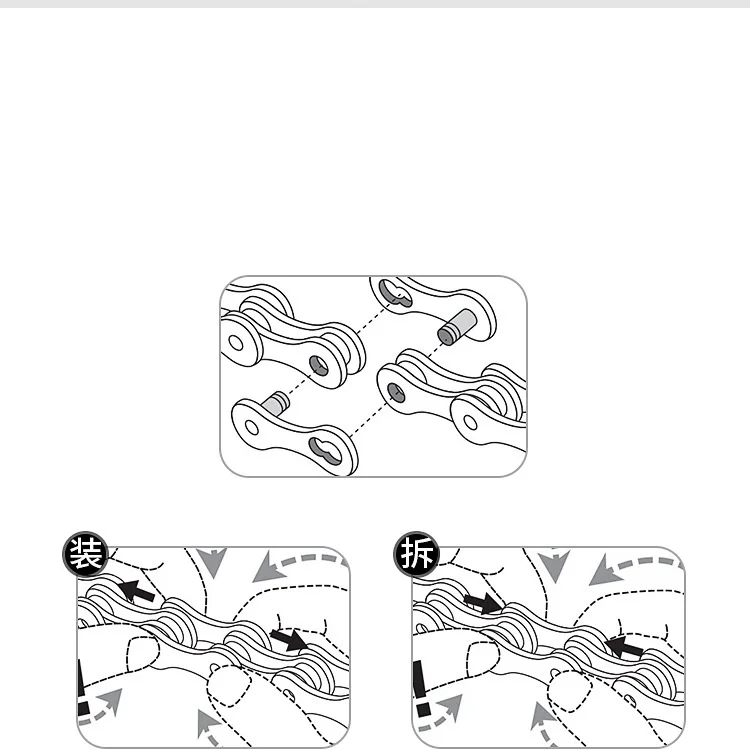 装

拆