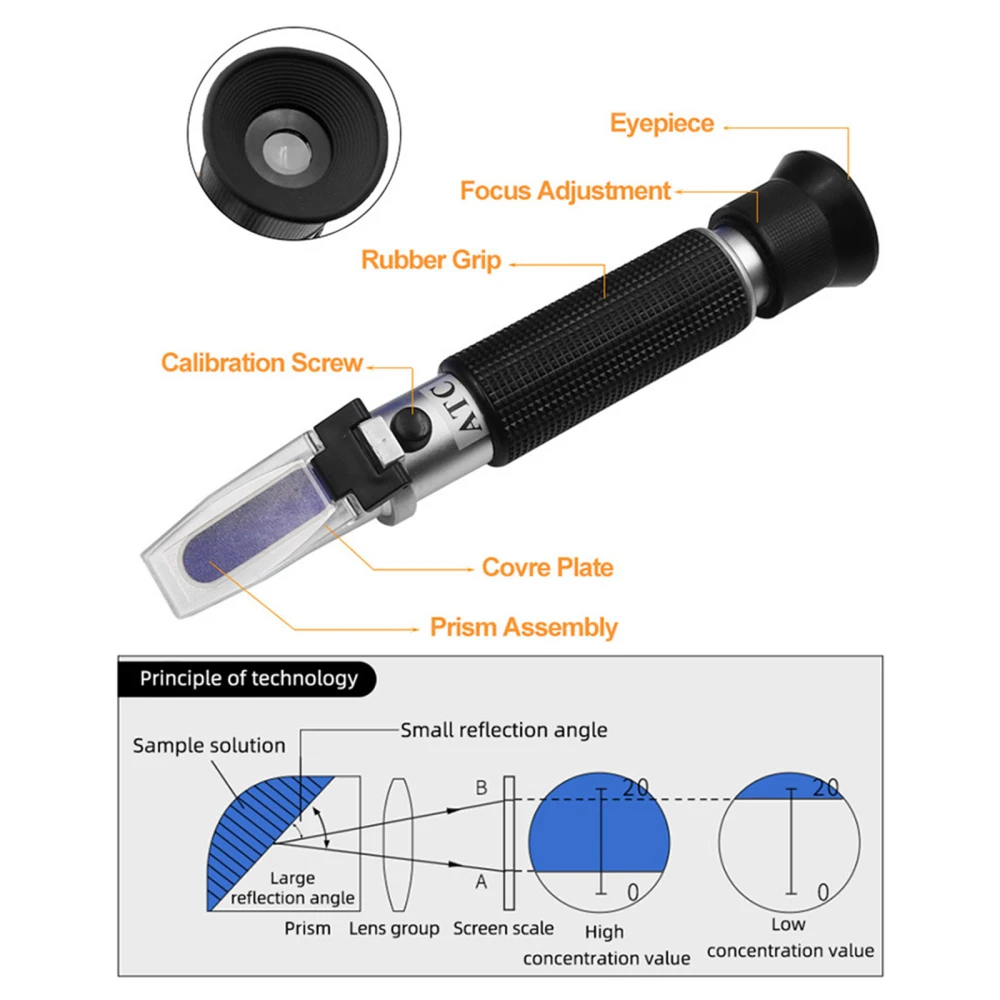 Eyepiece
Focus Adjustment
Rubber Grip
Calibration Screw
ATC
Covre Plate
Prism Assembly

Principle of technology
Sample solution
Small reflection angle
Large reflection angle
B
A
20
0
20
0
Prism
Lens group
Screen scale
High concentration value
Low concentration value