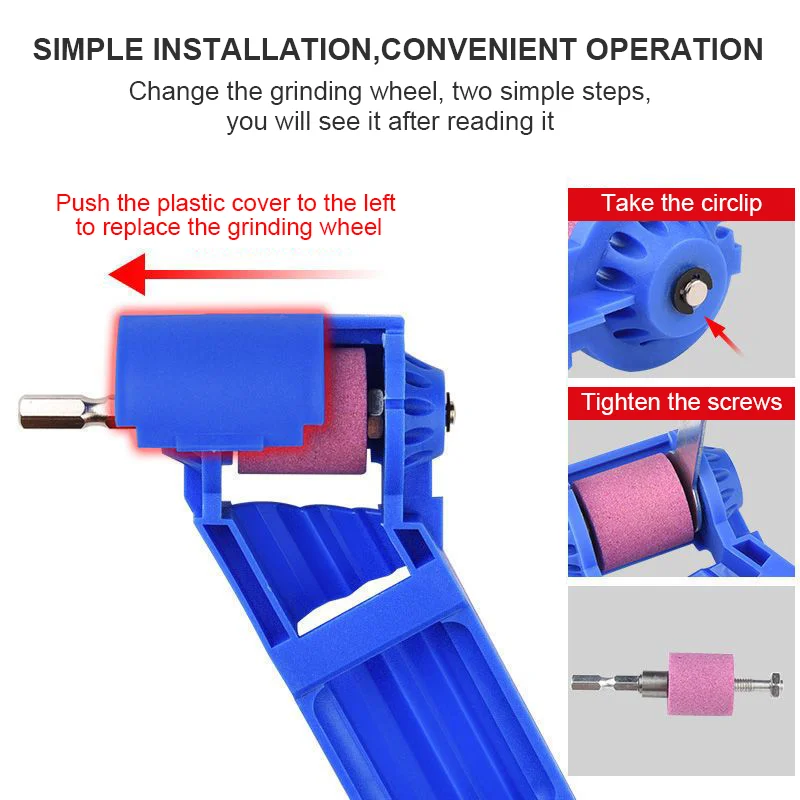 SIMPLE INSTALLATION,CONVENIENT OPERATION

Change the grinding wheel, two simple steps, you will see it after reading it

Push the plastic cover to the left to replace the grinding wheel

Take the circlip

Tighten the screws