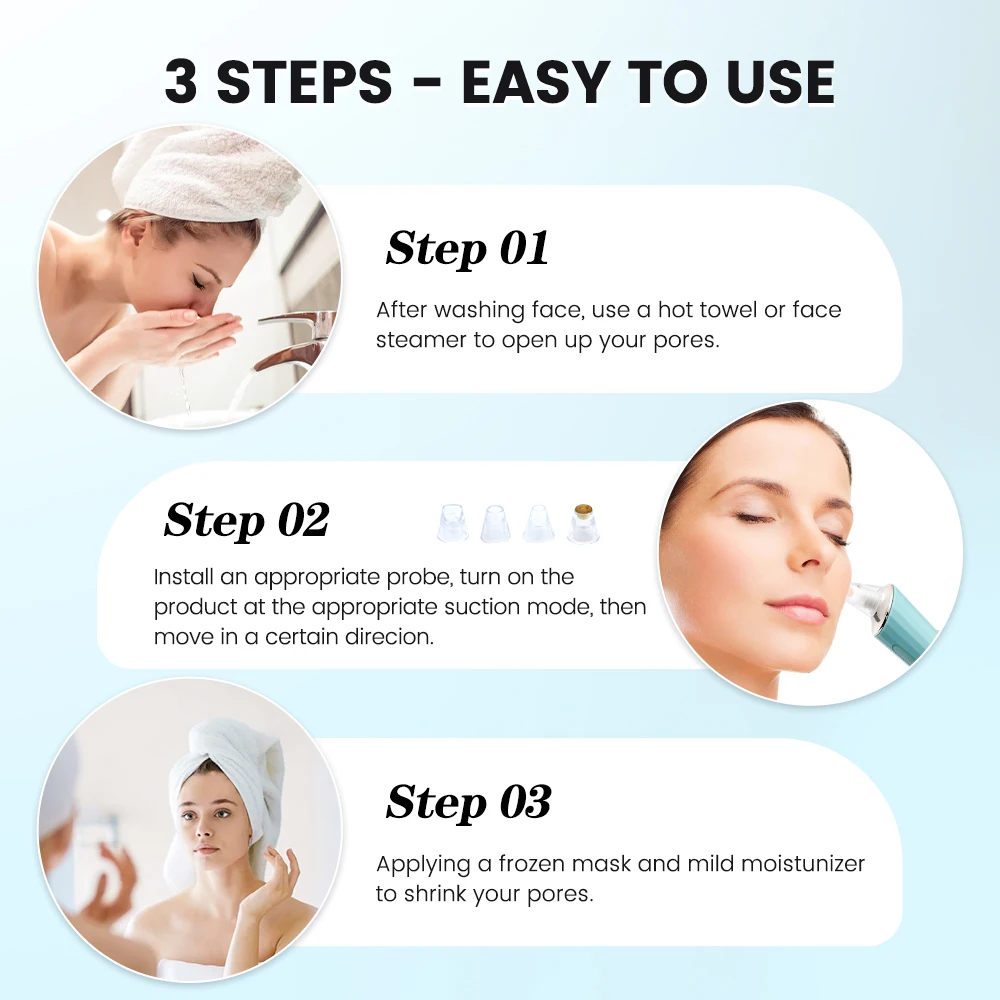 3 STEPS - EASY TO USE

Step 01

After washing face, use a hot towel or face steamer to open up your pores.

Step 02

Install an appropriate probe, turn on the product at the appropriate suction mode, then move in a certain direcion.

Step 03

Applying a frozen mask and mild moistunizer to shrink your pores.