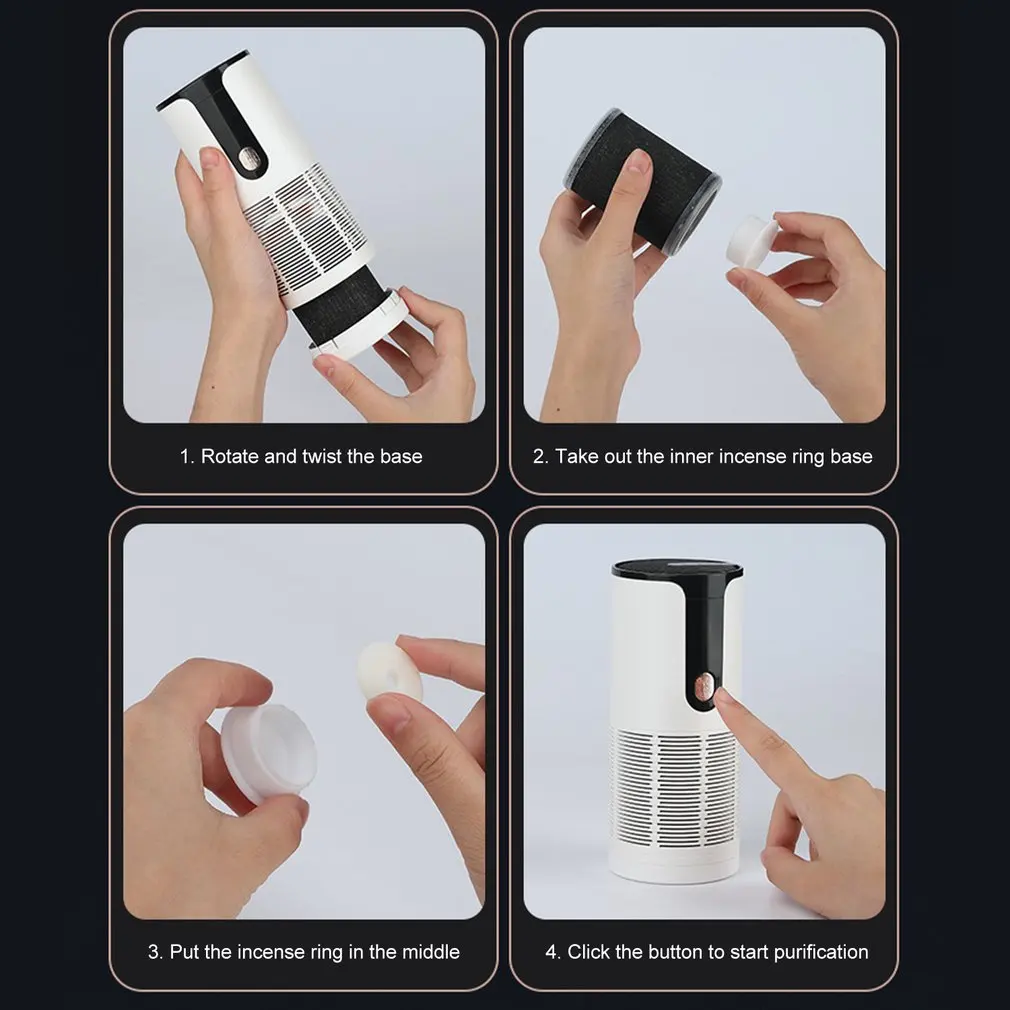 1. Rotate and twist the base

2. Take out the inner incense ring base

3. Put the incense ring in the middle

4. Click the button to start purification