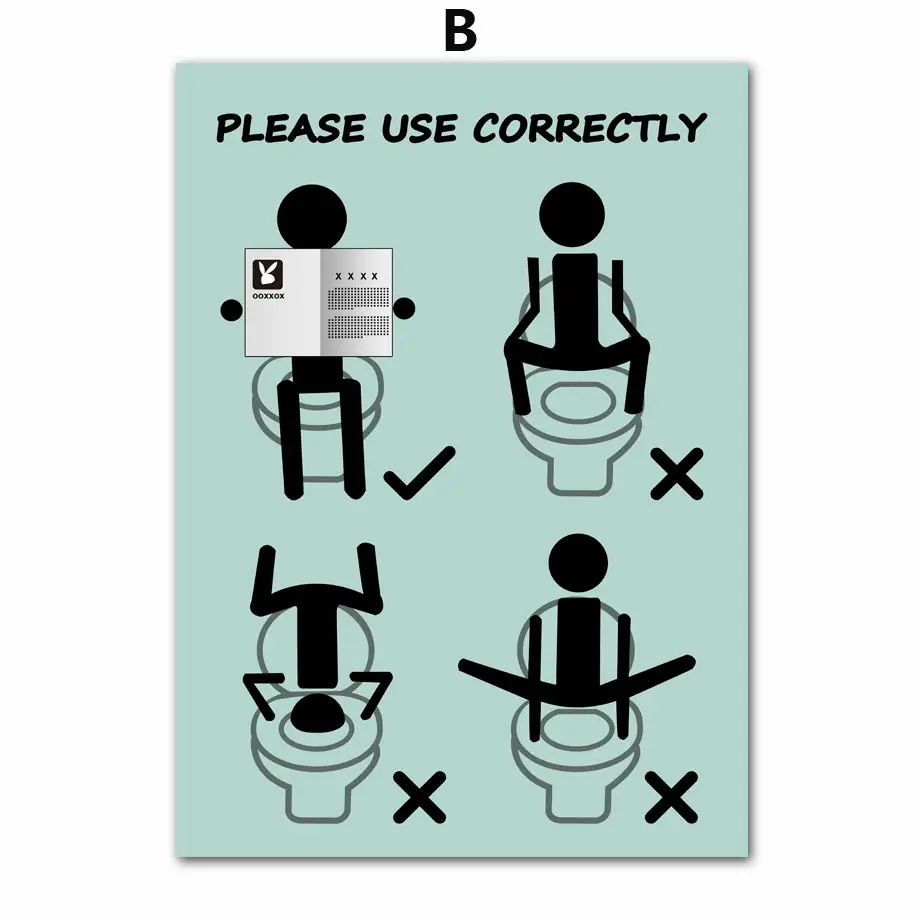 B

PLEASE USE CORRECTLY

OOXXOX

X X X X