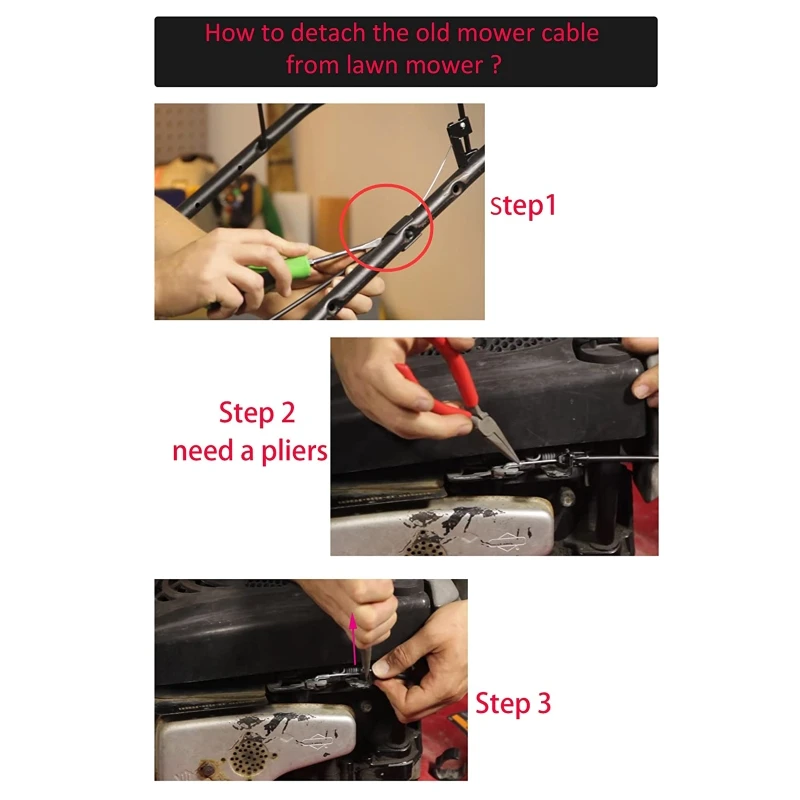 How to detach the old mower cable from lawn mower ?

Step1

Step 2
need a pliers

Step 3