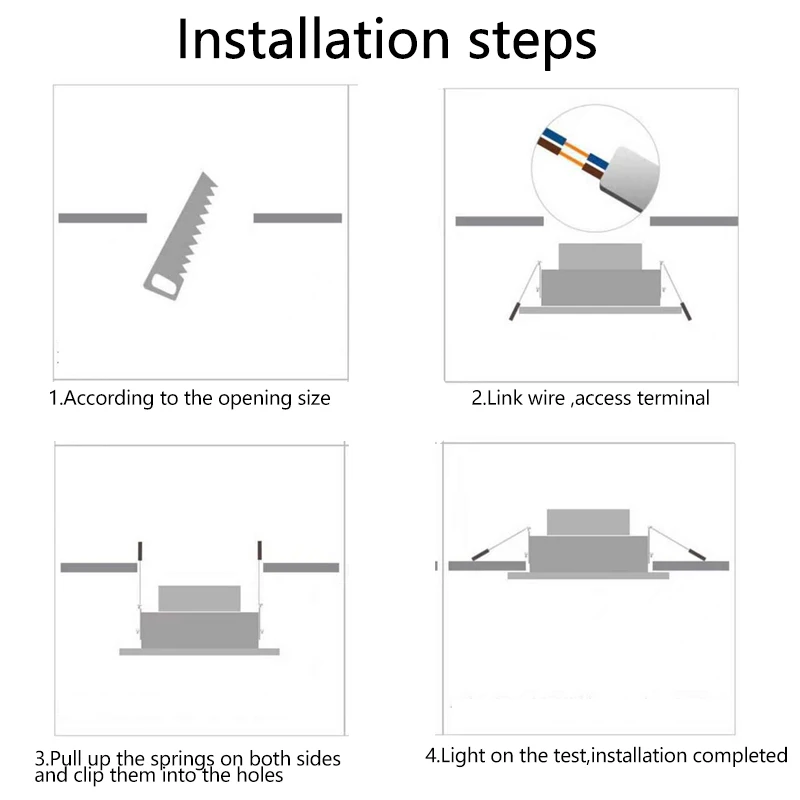 Installation steps

1.According to the opening size

2.Link wire ,access terminal

3.Pull up the springs on both sides and clip them into the holes

4.Light on the test,installation completed