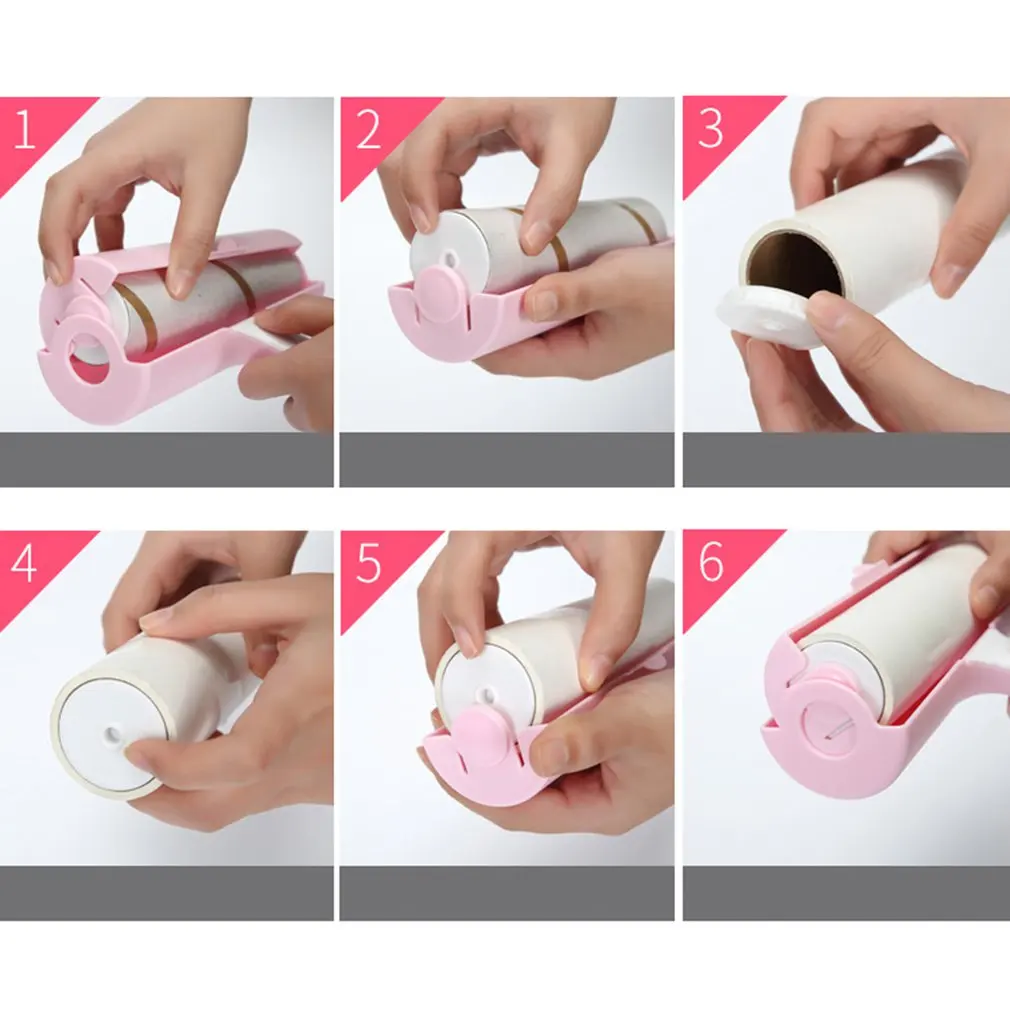 1
2
3
4
5
6