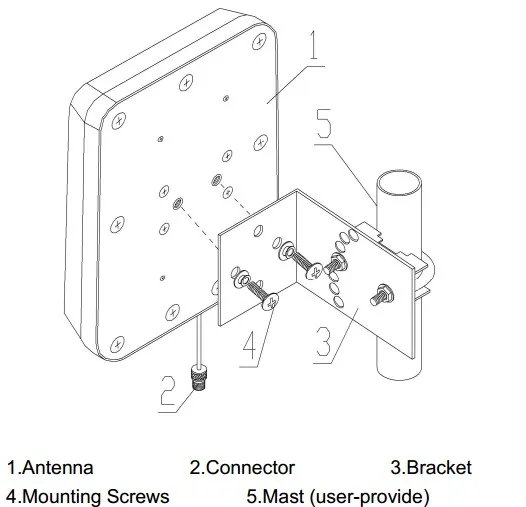 1

5

4

3

2

1.Antenna 2.Connector 3.Bracket
4.Mounting Screws 5.Mast (user-provide)