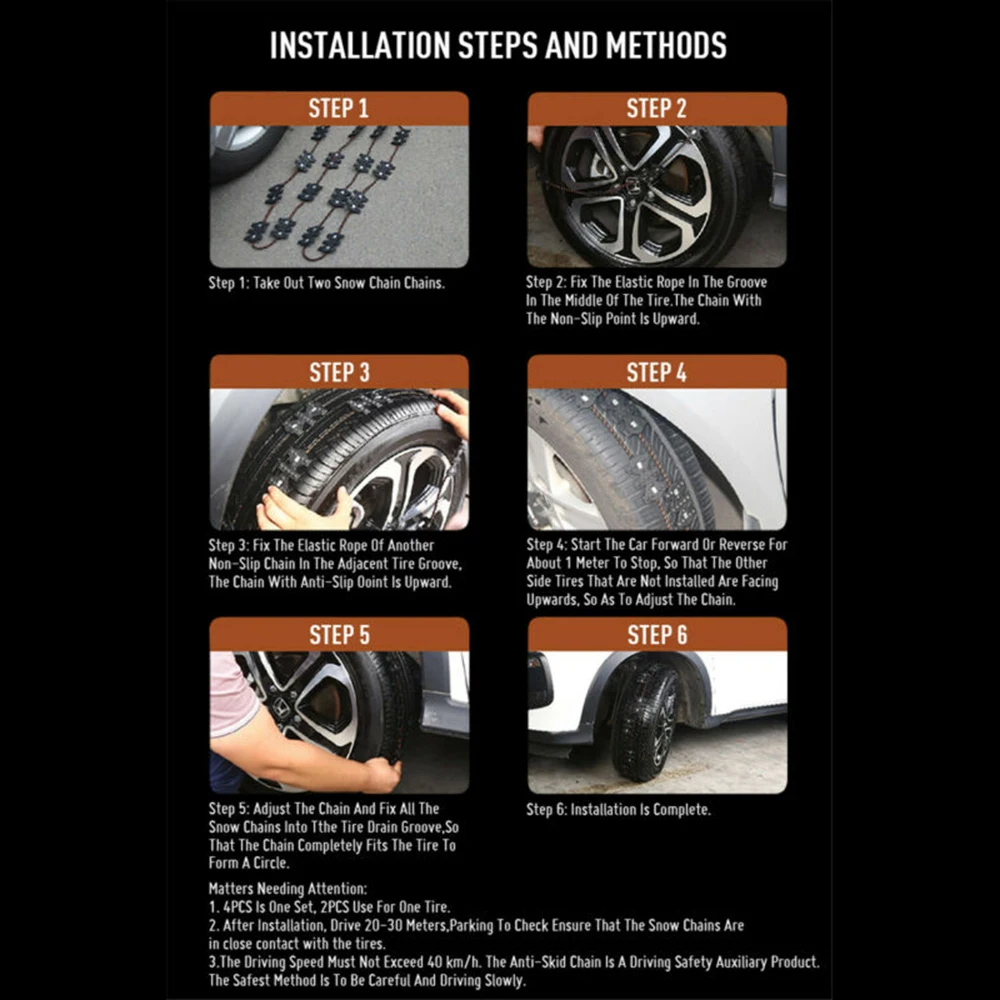 INSTALLATION STEPS AND METHODS

STEP 1

Step 1: Take Out Two Snow Chain Chains.

STEP 2

Step 2: Fix The Elastic Rope In The Groove In The Middle Of The Tire.The Chain With The Non-Slip Point Is Upward.

STEP 3

Step 3: Fix The Elastic Rope Of Another Non-Slip Chain In The Adjacent Tire Groove, The Chain With Anti-Slip Ooint Is Upward.

STEP 4

Step 4: Start The Car Forward Or Reverse For About 1 Meter To Stop, So That The Other Side Tires That Are Not Installed Are Facing Upwards, So As To Adjust The Chain.

STEP 5

Step 5: Adjust The Chain And Fix All The Snow Chains Into Tthe Tire Drain Groove,So That The Chain Completely Fits The Tire To Form A Circle.

STEP 6

Step 6: Installation Is Complete.

Matters Needing Attention:
1. 4PCS Is One Set, 2PCS Use For One Tire.
2. After Installation, Drive 20-30 Meters,Parking To Check Ensure That The Snow Chains Are in close contact with the tires.
3.The Driving Speed Must Not Exceed 40 km/h. The Anti-Skid Chain Is A Driving Safety Auxiliary Product. The Safest Method Is To Be Careful And Driving Slowly.