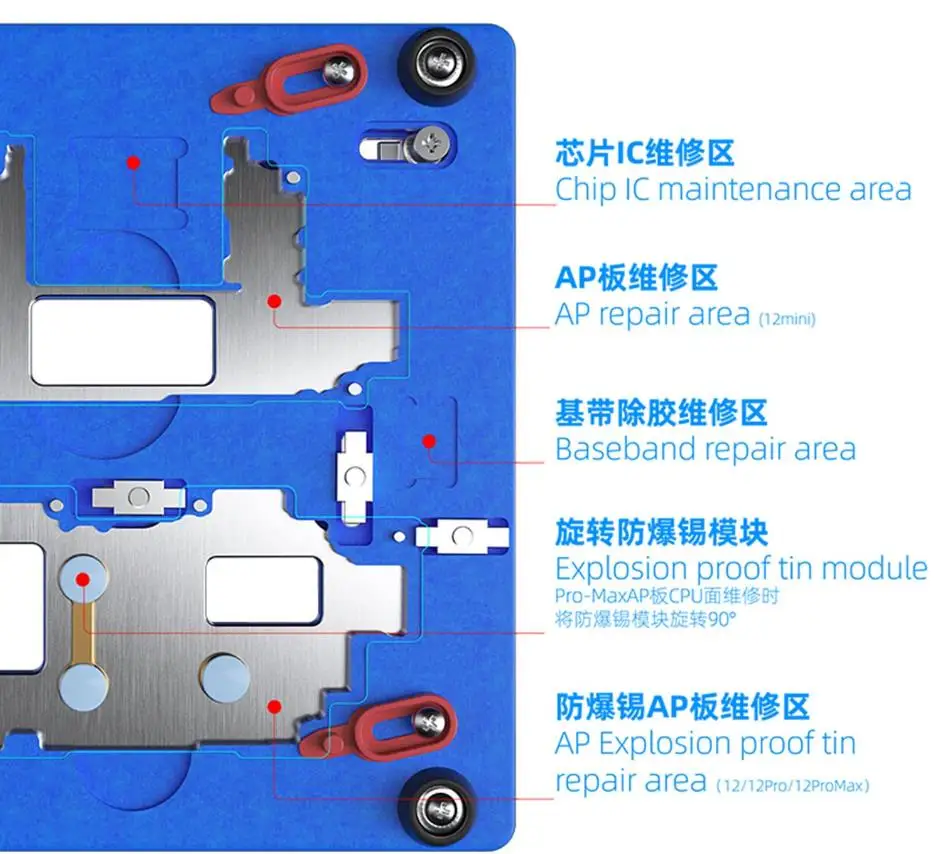 芯片IC维修区
Chip IC maintenance area

AP板维修区
AP repair area (12mini)

基带除胶维修区
Baseband repair area

旋转防爆锡模块
Explosion proof tin module
Pro-MaxAP板CPU面维修时
将防爆锡模块旋转90°

防爆锡AP板维修区
AP Explosion proof tin repair area (12/12Pro/12ProMax)