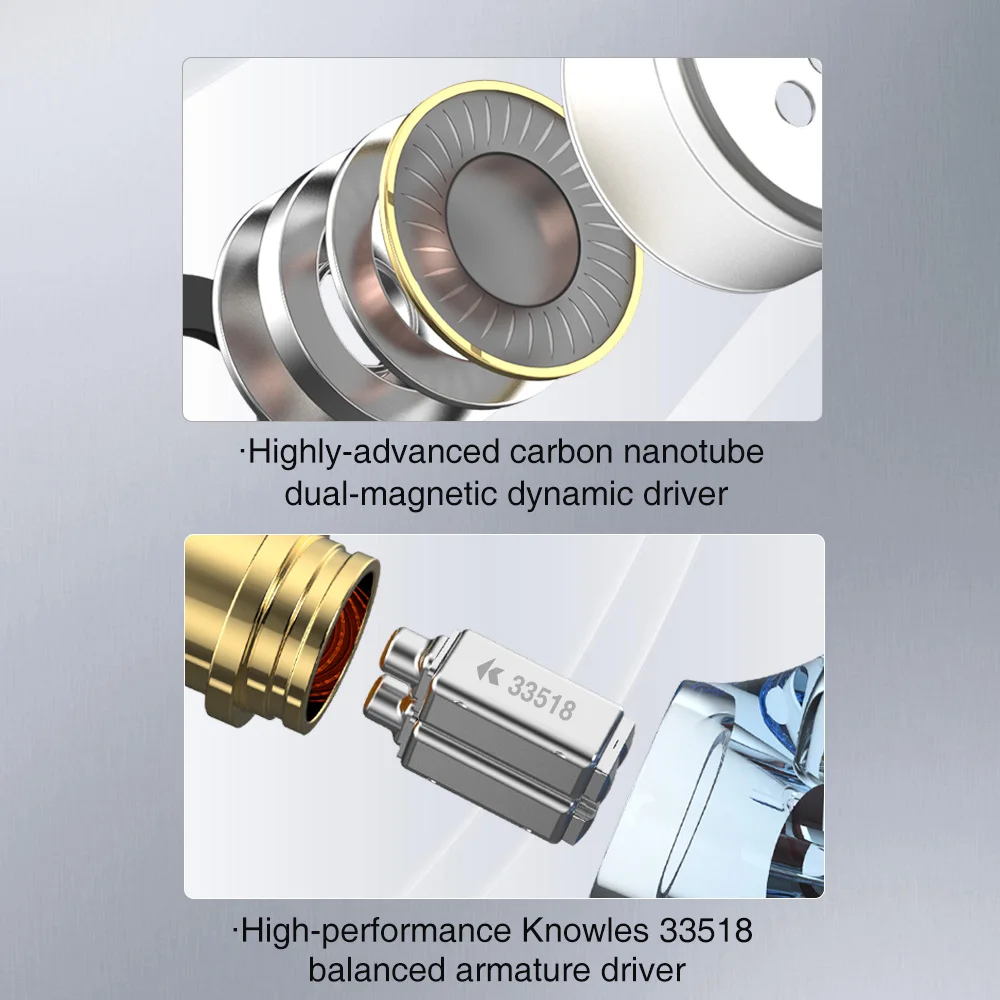 ·Highly-advanced carbon nanotube dual-magnetic dynamic driver

33518

·High-performance Knowles 33518 balanced armature driver