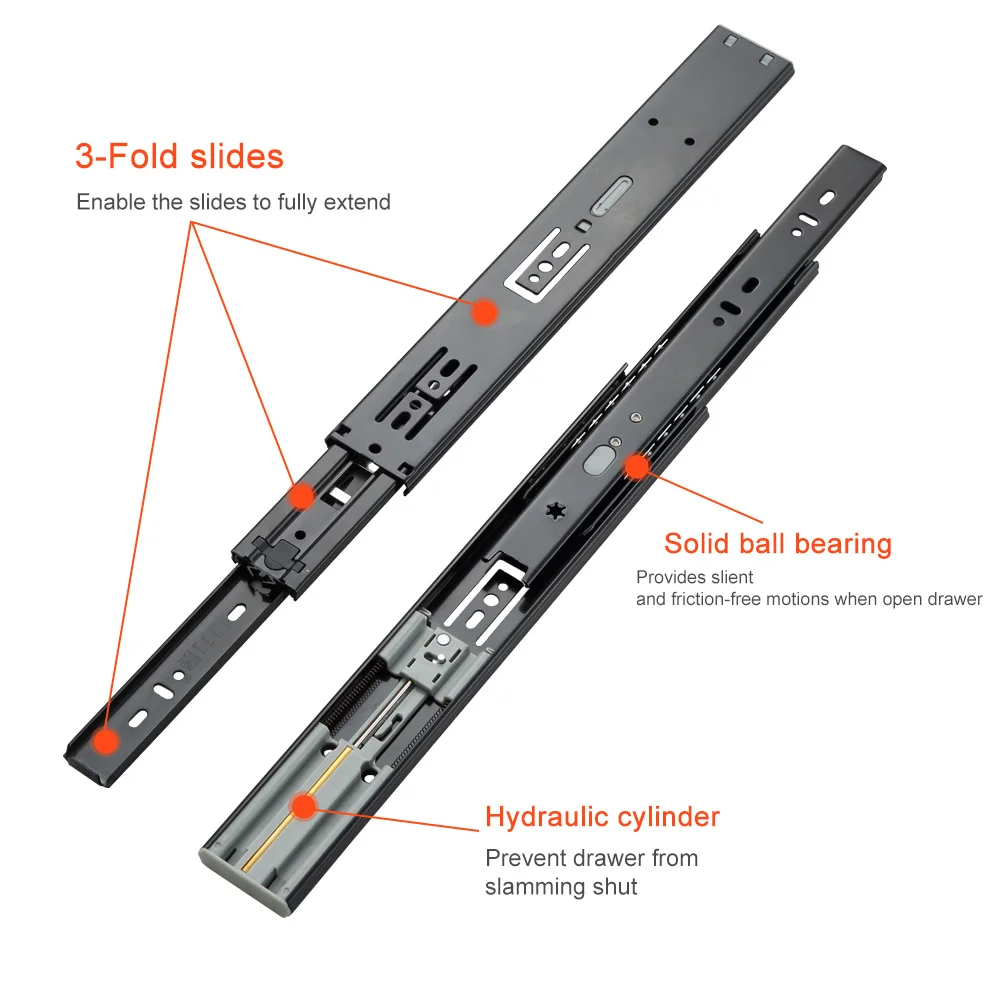 3-Fold slides

Enable the slides to fully extend

Solid ball bearing

Provides slient
and friction-free motions when open drawer

Hydraulic cylinder

Prevent drawer from
slamming shut