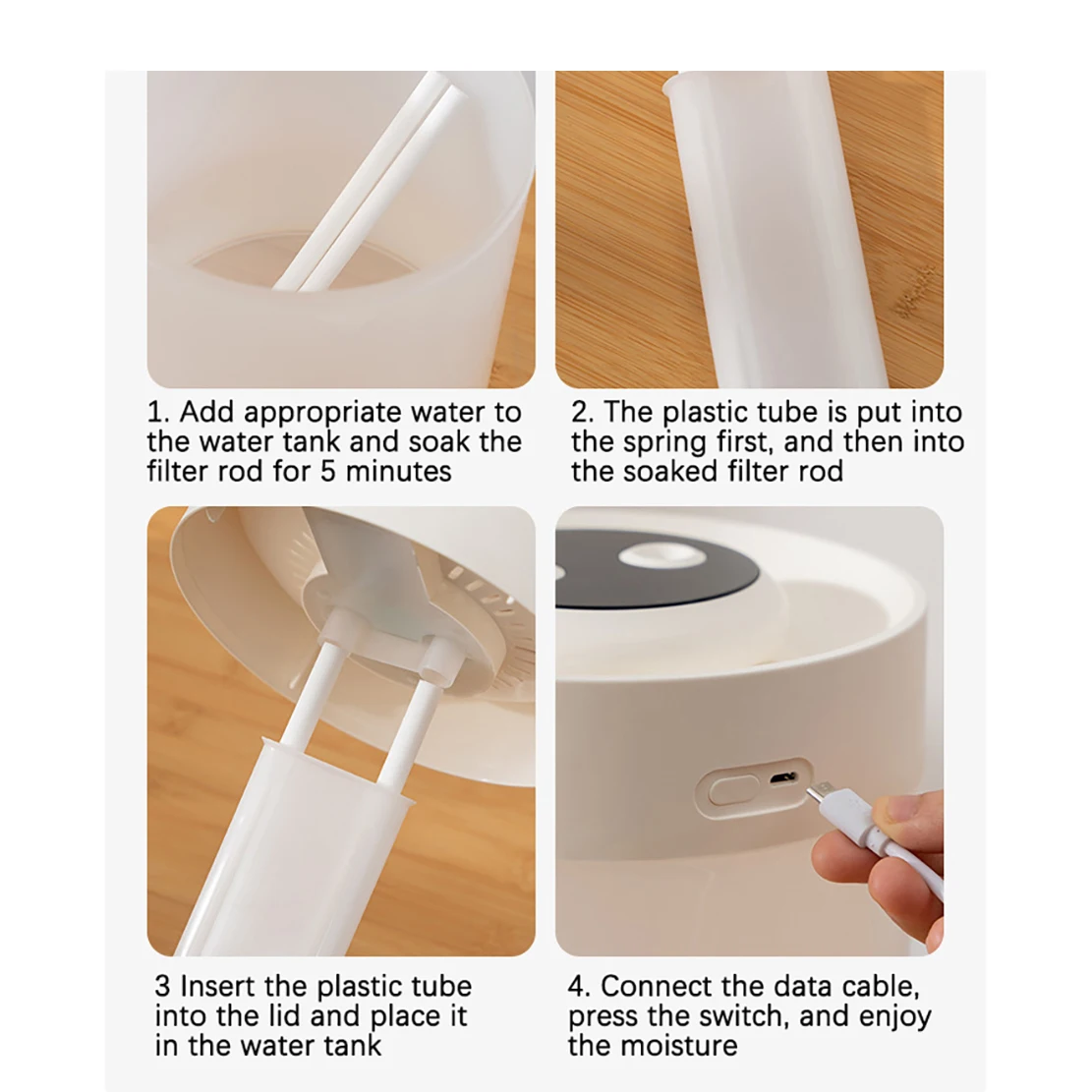 1. Add appropriate water to the water tank and soak the filter rod for 5 minutes

2. The plastic tube is put into the spring first, and then into the soaked filter rod

3 Insert the plastic tube into the lid and place it in the water tank

4. Connect the data cable, press the switch, and enjoy the moisture