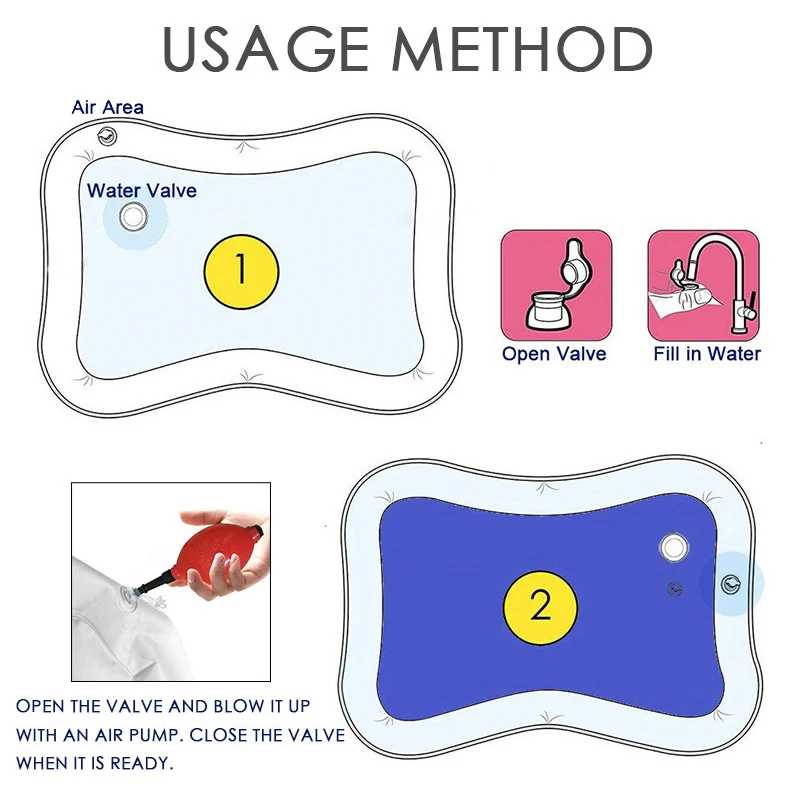 USAGE METHOD

Air Area

Water Valve

1

Open Valve

Fill in Water

2

OPEN THE VALVE AND BLOW IT UP WITH AN AIR PUMP. CLOSE THE VALVE WHEN IT IS READY.