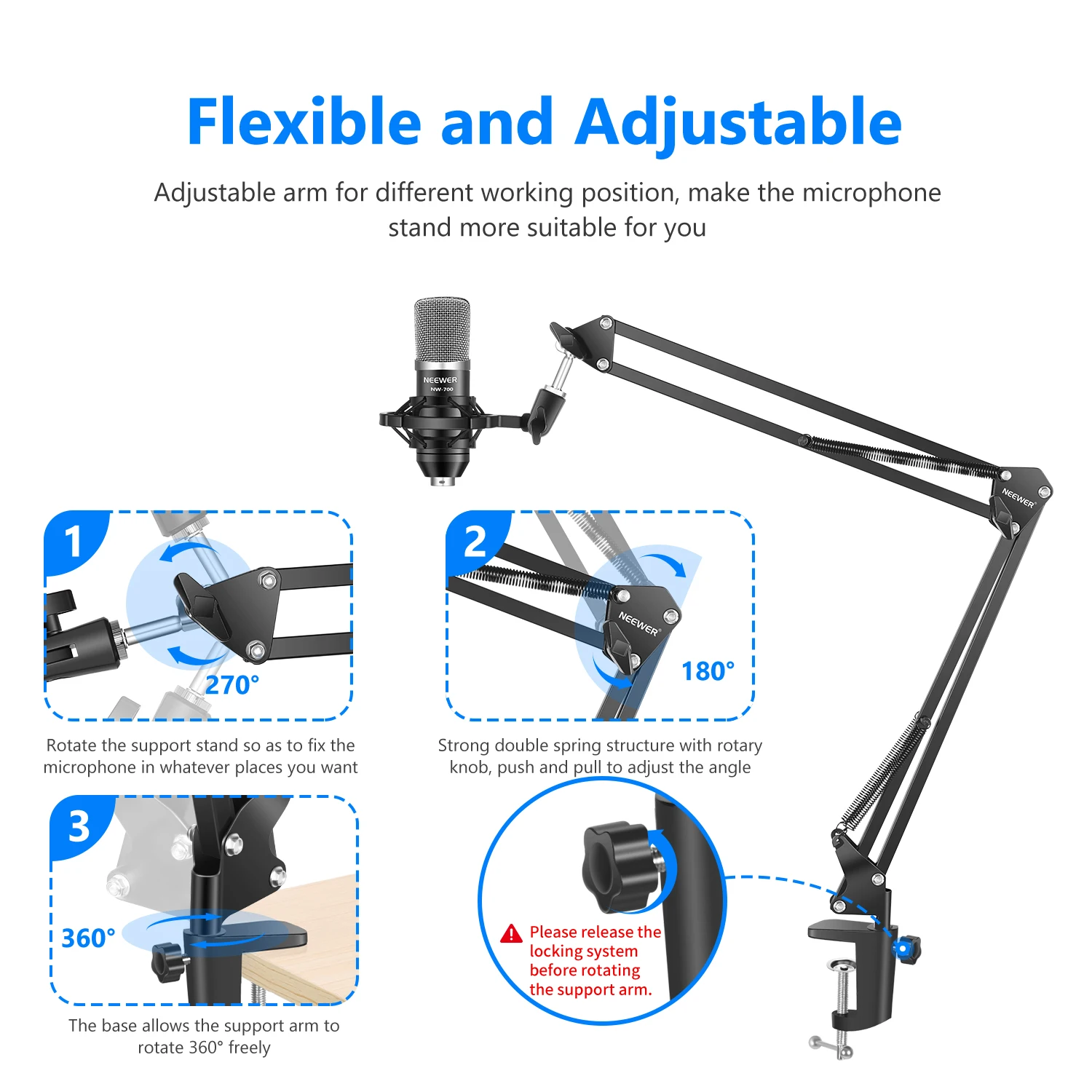 Flexible and Adjustable

Adjustable arm for different working position, make the microphone stand more suitable for you

NEEWER
NW-700

NEEWER

1

270°

Rotate the support stand so as to fix the microphone in whatever places you want

2

NEEWER

180°

Strong double spring structure with rotary knob, push and pull to adjust the angle

3

360°

The base allows the support arm to rotate 360° freely

Please release the locking system before rotating the support arm.